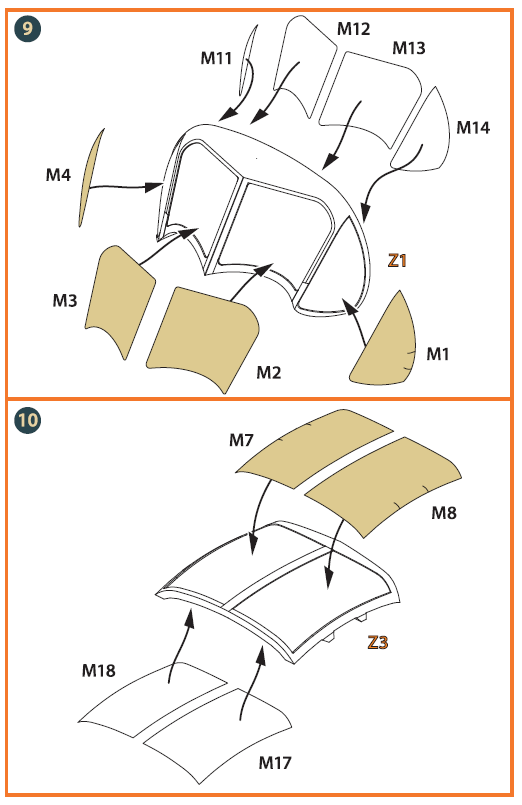 9

M11
M12
M13
M14
M4
Z1
M3
M2
M1

10

M7
M8
Z3
M18
M17