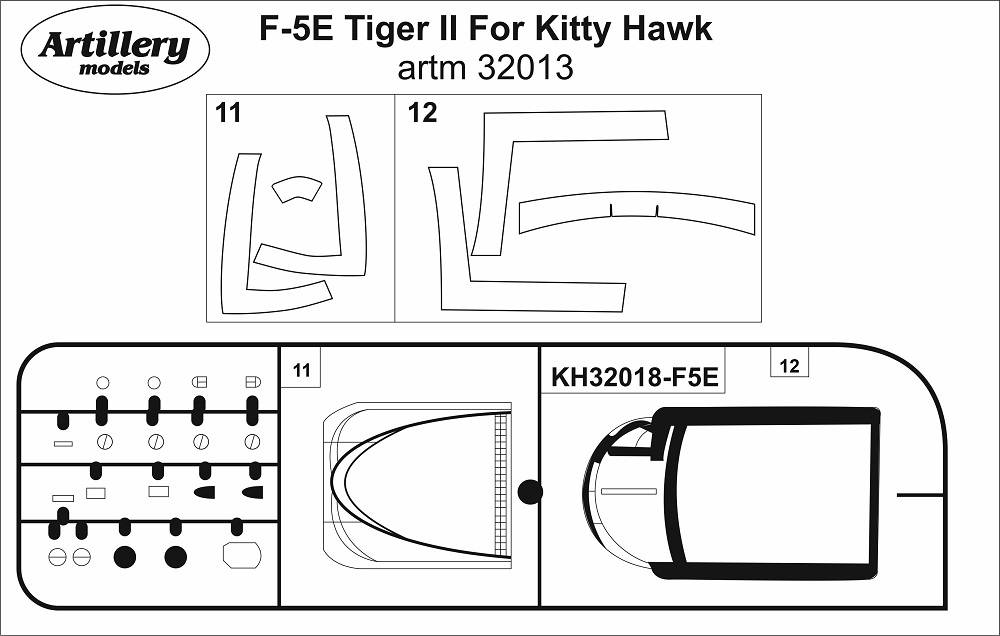 Artillery models

F-5E Tiger II For Kitty Hawk
artm 32013

11

12

11

KH32018-F5E

12