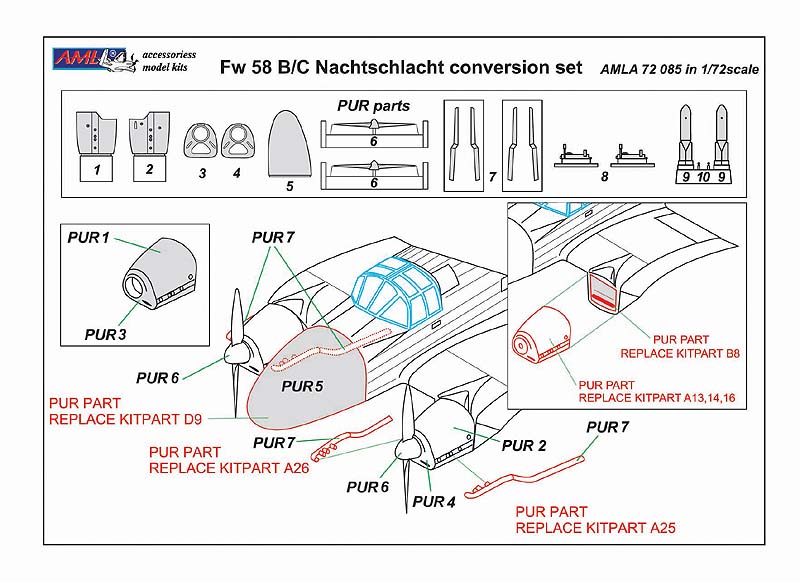 AML accessoriess model kits

Fw 58 B/C Nachtschlacht conversion set

AMLA 72 085 in 1/72scale

PUR parts

1 2 3 4 5 6 6 7 8 9 10 9

PUR 1

PUR 3

PUR 7

PUR 6

PUR 5

PUR PART
REPLACE KITPART D9

PUR 7

PUR PART
REPLACE KITPART A26

PUR 6

PUR 4

PUR 2

PUR 7

PUR PART
REPLACE KITPART A25

PUR PART
REPLACE KITPART B8

PUR PART
REPLACE KITPART A13,14,16