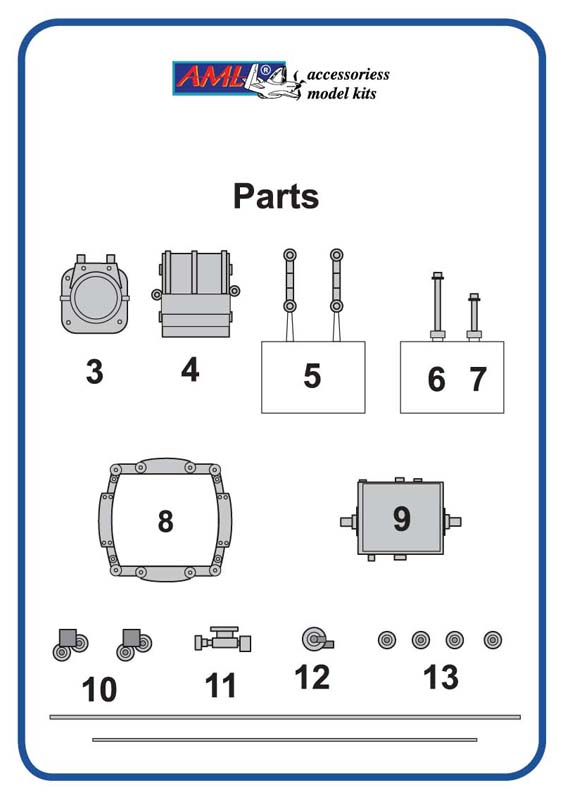 AML® accessoriess model kits

Parts

3
4
5
6 7
8
9
10
11
12
13