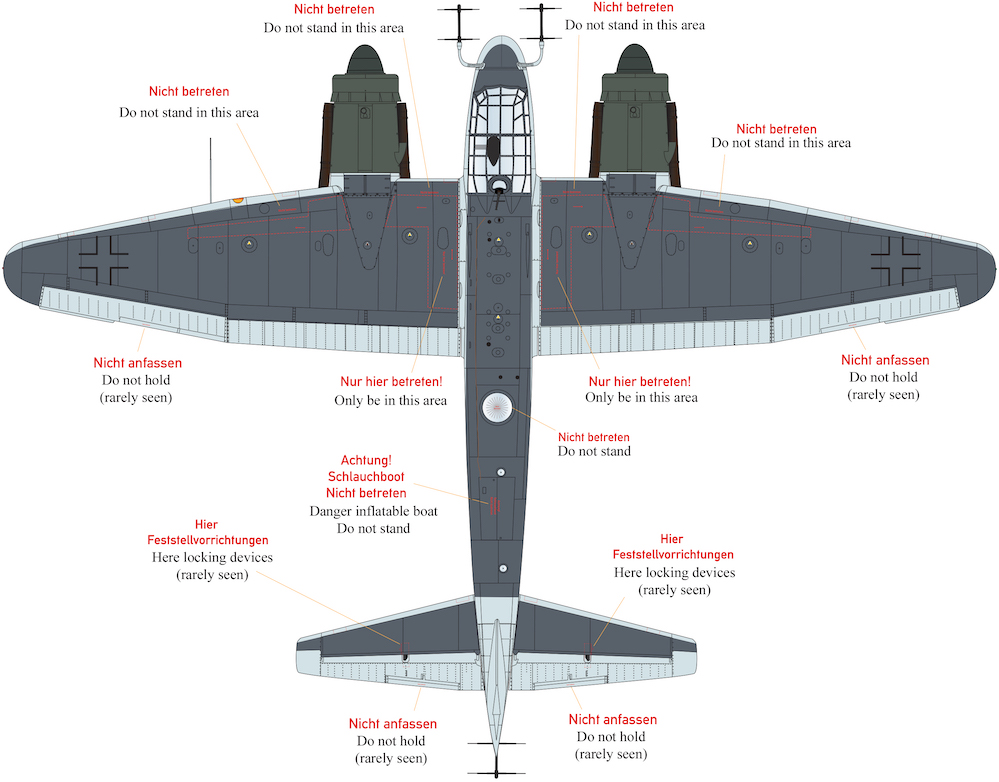 Nicht betreten
Do not stand in this area

Nicht betreten
Do not stand in this area

Nicht betreten
Do not stand in this area

Nicht betreten
Do not stand in this area

Nicht anfassen
Do not hold
(rarely seen)

Nur hier betreten!
Only be in this area

Nur hier betreten!
Only be in this area

Nicht anfassen
Do not hold
(rarely seen)

Nicht betreten
Do not stand

Achtung!
Schlauchboot
Nicht betreten
Danger inflatable boat
Do not stand

Hier
Feststellvorrichtungen
Here locking devices
(rarely seen)

Hier
Feststellvorrichtungen
Here locking devices
(rarely seen)

Nicht anfassen
Do not hold
(rarely seen)

Nicht anfassen
Do not hold
(rarely seen)