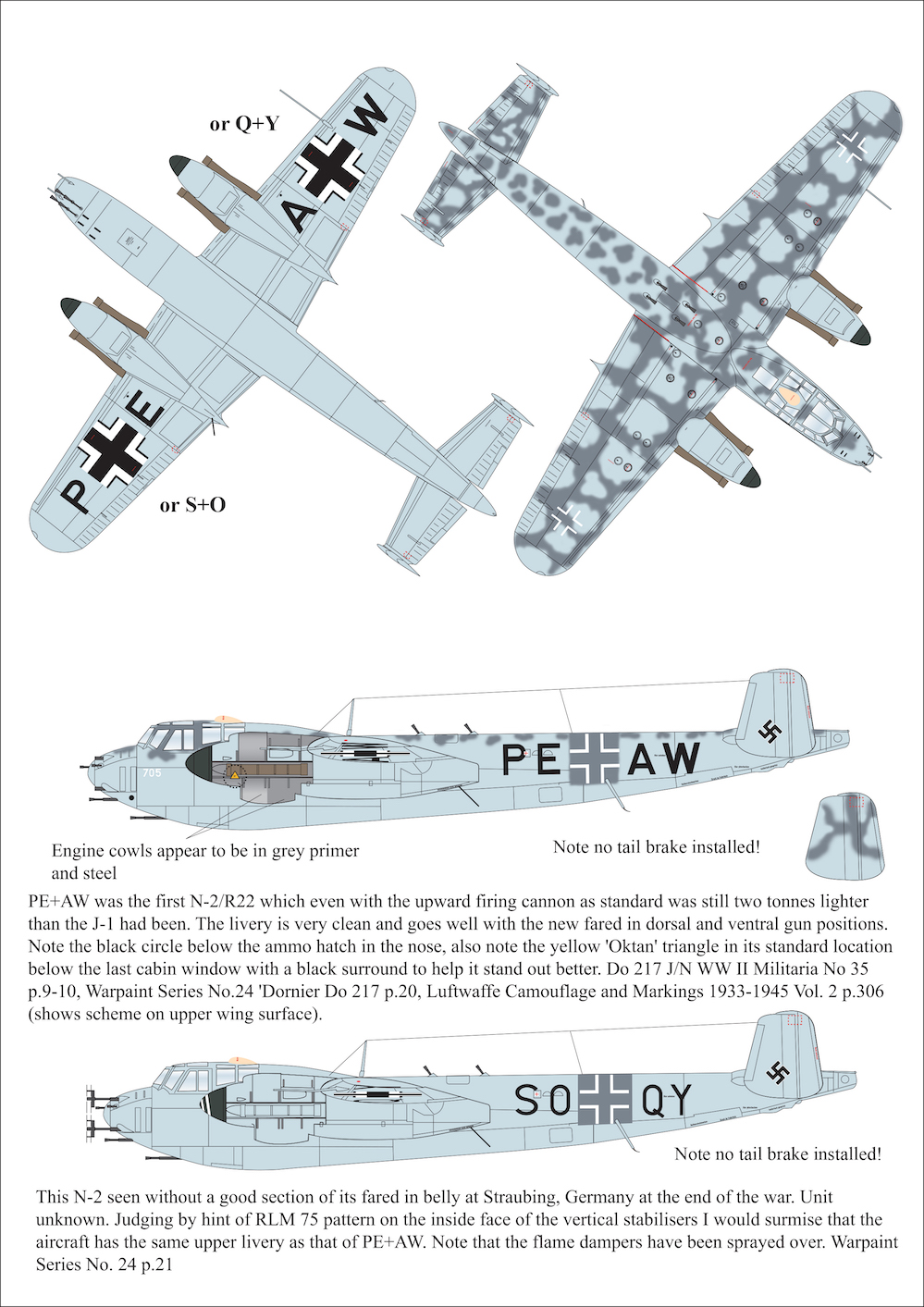 or Q+Y

A W

P E

or S+O

705

PE AW

Engine cowls appear to be in grey primer and steel

Note no tail brake installed!

PE+AW was the first N-2/R22 which even with the upward firing cannon as standard was still two tonnes lighter than the J-1 had been. The livery is very clean and goes well with the new fared in dorsal and ventral gun positions. Note the black circle below the ammo hatch in the nose, also note the yellow 'Oktan' triangle in its standard location below the last cabin window with a black surround to help it stand out better. Do 217 J/N WW II Militaria No 35 p.9-10, Warpaint Series No.24 'Dornier Do 217 p.20, Luftwaffe Camouflage and Markings 1933-1945 Vol. 2 p.306 (shows scheme on upper wing surface).

SO QY

Note no tail brake installed!

This N-2 seen without a good section of its fared in belly at Straubing, Germany at the end of the war. Unit unknown. Judging by hint of RLM 75 pattern on the inside face of the vertical stabilisers I would surmise that the aircraft has the same upper livery as that of PE+AW. Note that the flame dampers have been sprayed over. Warpaint Series No. 24 p.21