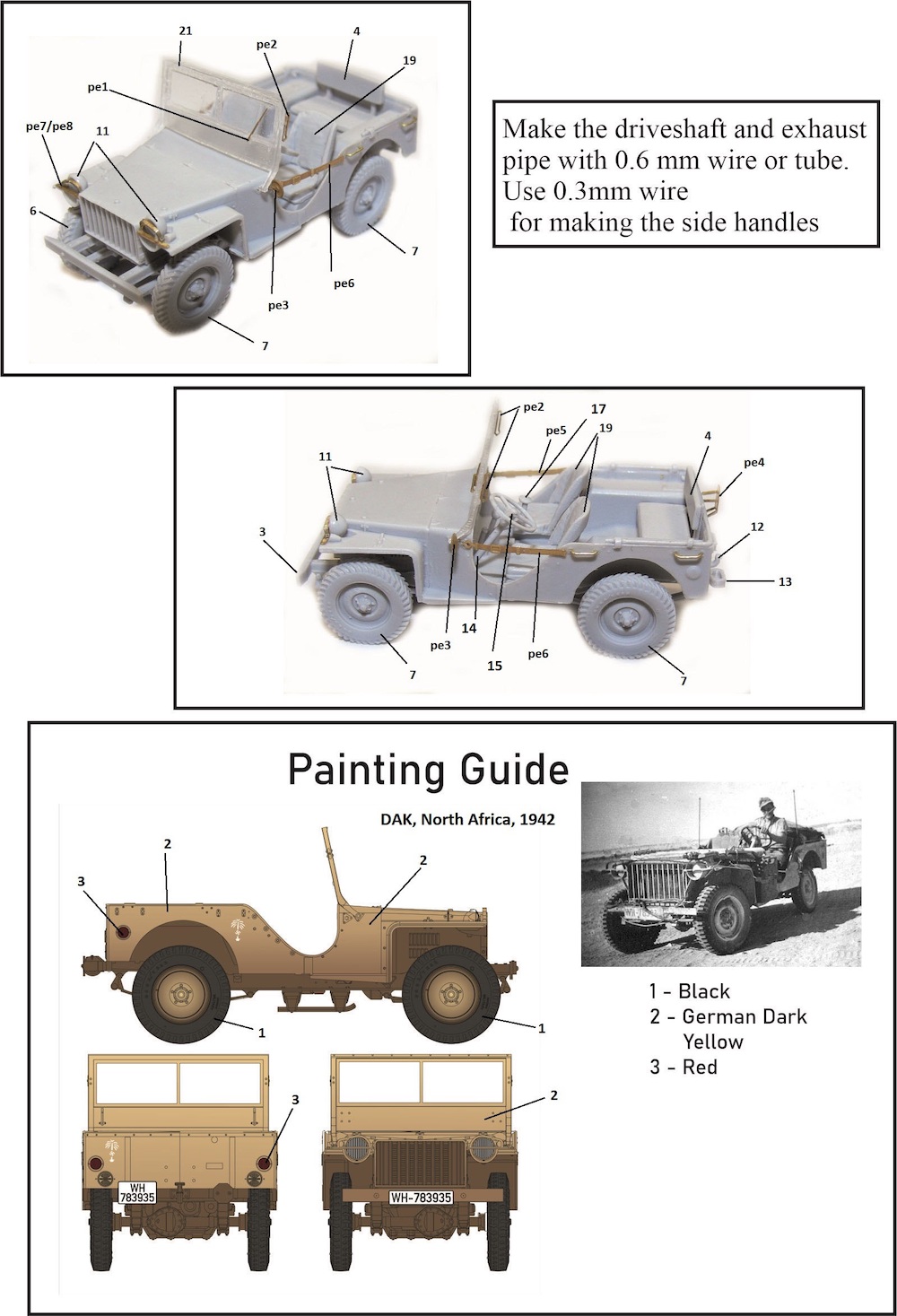 21
pe2
4
19
pe1
pe7/pe8
11
6
7
pe6
pe3
7

Make the driveshaft and exhaust pipe with 0.6 mm wire or tube. Use 0.3mm wire for making the side handles

pe2
17
pe5
19
4
pe4
11
12
3
13
14
pe3
15
pe6
7
7

Painting Guide

DAK, North Africa, 1942

2
2
3
1
1
3
2
WH 783935
WH-783935

1 - Black
2 - German Dark Yellow
3 - Red