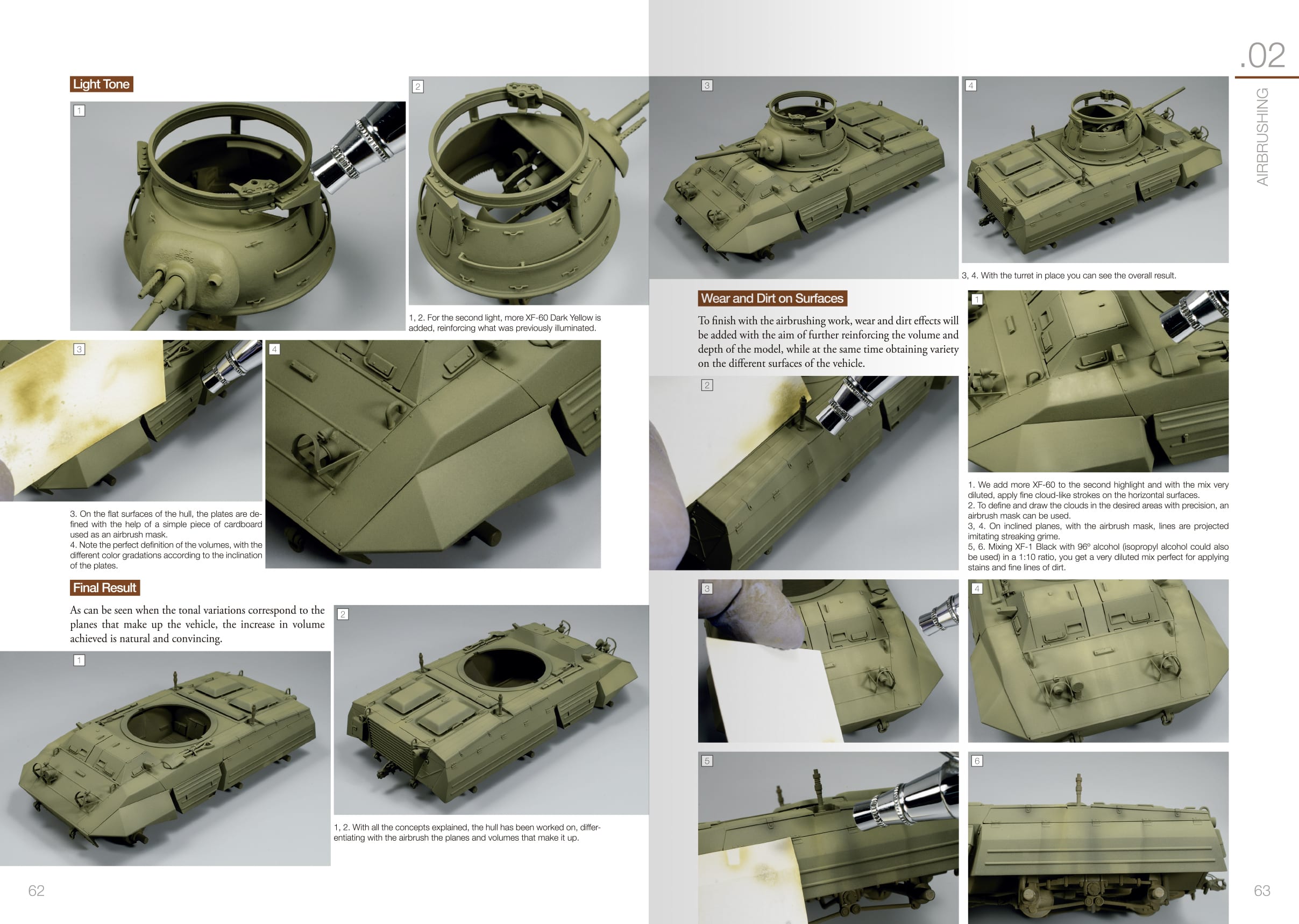 Light Tone

1

2

1, 2. For the second light, more XF-60 Dark Yellow is added, reinforcing what was previously illuminated.

3

4

3. On the flat surfaces of the hull, the plates are defined with the help of a simple piece of cardboard used as an airbrush mask.
4. Note the perfect definition of the volumes, with the different color gradations according to the inclination of the plates.

Final Result

As can be seen when the tonal variations correspond to the planes that make up the vehicle, the increase in volume achieved is natural and convincing.

1

2

1, 2. With all the concepts explained, the hull has been worked on, differentiating with the airbrush the planes and volumes that make it up.

62

.02

AIRBRUSHING

3

4

3, 4. With the turret in place you can see the overall result.

Wear and Dirt on Surfaces

To finish with the airbrushing work, wear and dirt effects will be added with the aim of further reinforcing the volume and depth of the model, while at the same time obtaining variety on the different surfaces of the vehicle.

1

2

1. We add more XF-60 to the second highlight and with the mix very diluted, apply fine cloud-like strokes on the horizontal surfaces.
2. To define and draw the clouds in the desired areas with precision, an airbrush mask can be used.
3, 4. On inclined planes, with the airbrush mask, lines are projected imitating streaking grime.
5, 6. Mixing XF-1 Black with 96º alcohol (isopropyl alcohol could also be used) in a 1:10 ratio, you get a very diluted mix perfect for applying stains and fine lines of dirt.

3

4

5

6

63