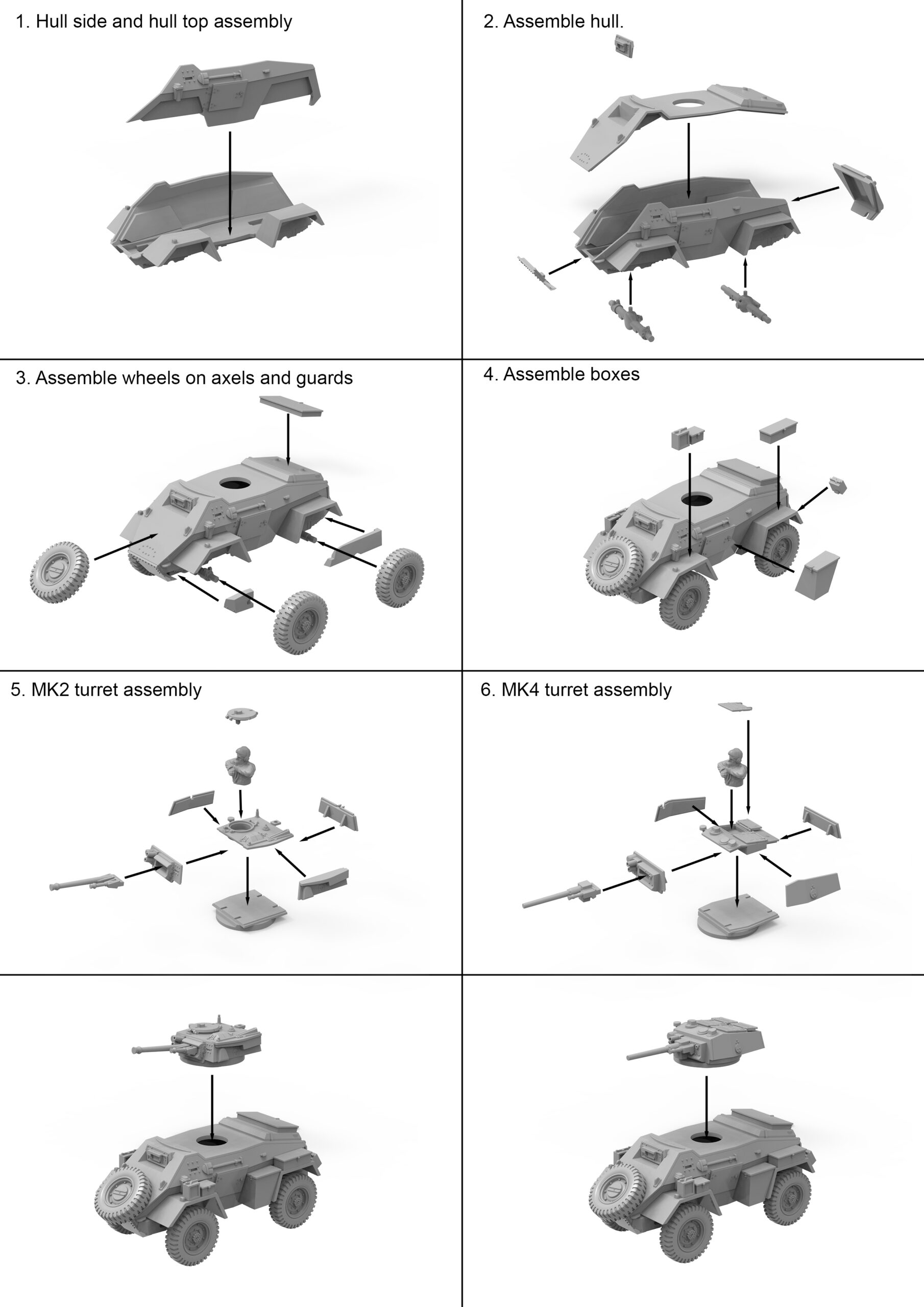 1. Hull side and hull top assembly

2. Assemble hull.

3. Assemble wheels on axels and guards

4. Assemble boxes

5. MK2 turret assembly

6. MK4 turret assembly