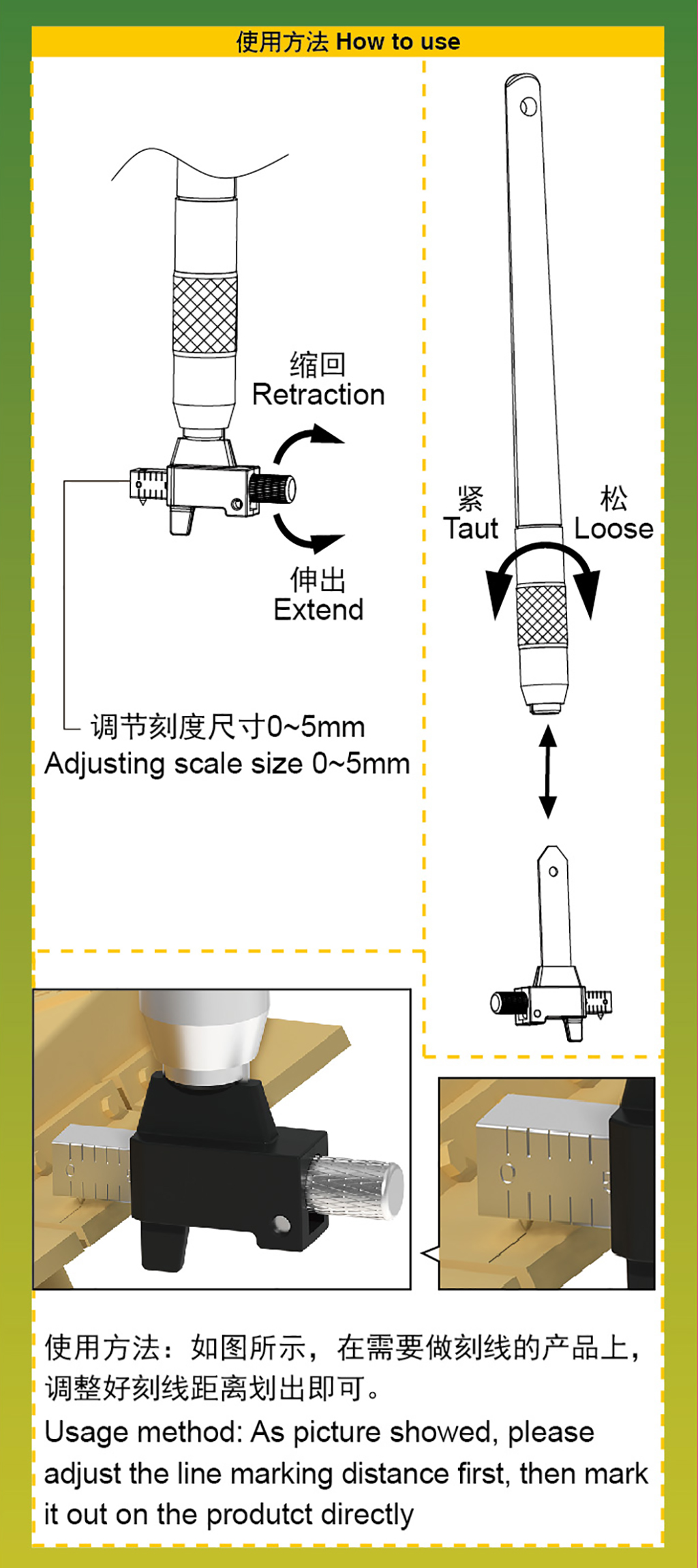 使用方法 How to use

缩回
Retraction

伸出
Extend

调节刻度尺寸0~5mm
Adjusting scale size 0~5mm

紧
Taut

松
Loose

使用方法：如图所示，在需要做刻线的产品上，调整好刻线距离划出即可。
Usage method: As picture showed, please adjust the line marking distance first, then mark it out on the produtct directly