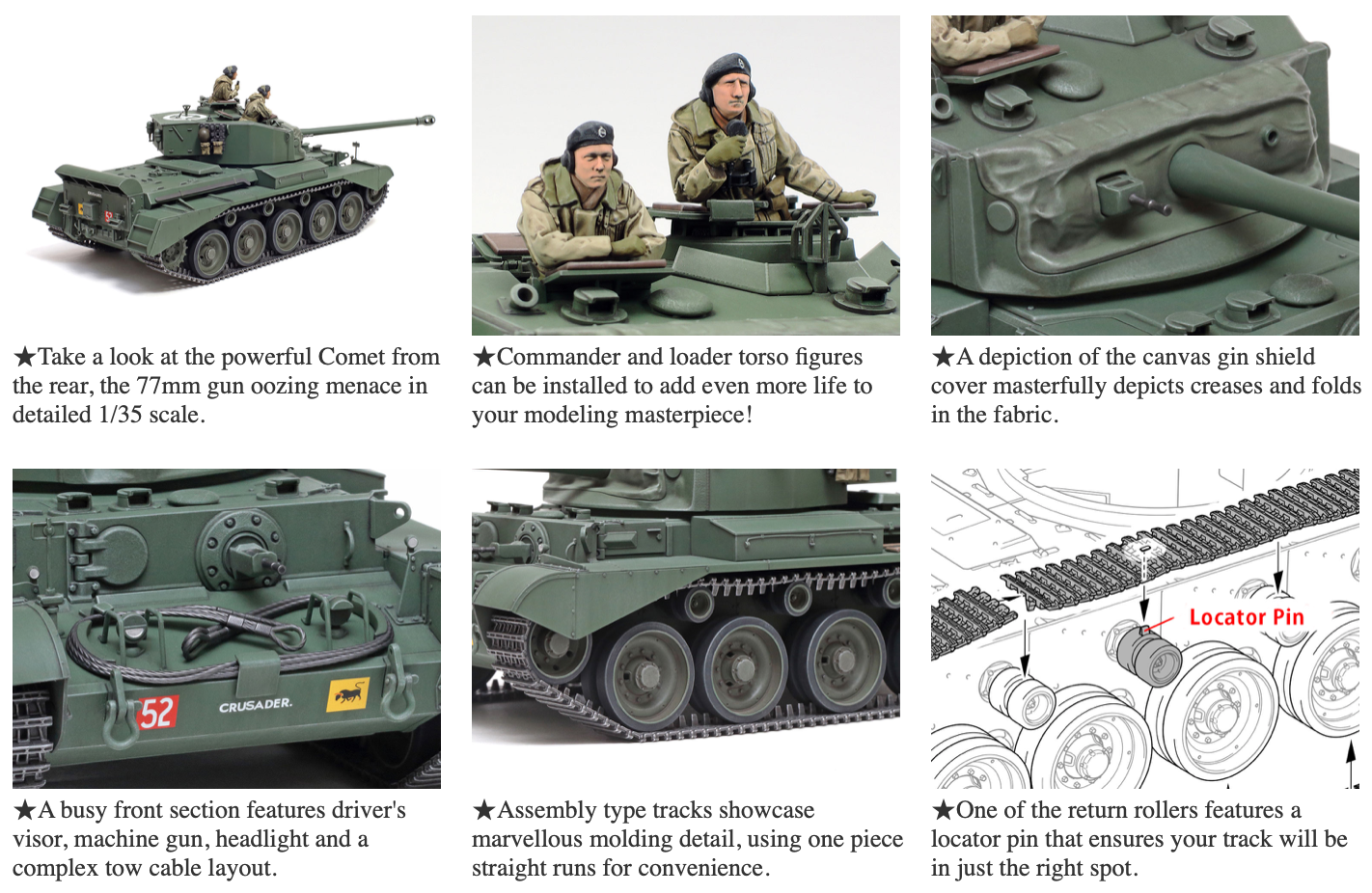 ★Take a look at the powerful Comet from the rear, the 77mm gun oozing menace in detailed 1/35 scale.

★Commander and loader torso figures can be installed to add even more life to your modeling masterpiece!

★A depiction of the canvas gin shield cover masterfully depicts creases and folds in the fabric.

52

CRUSADER.

★A busy front section features driver's visor, machine gun, headlight and a complex tow cable layout.

★Assembly type tracks showcase marvellous molding detail, using one piece straight runs for convenience.

Locator Pin

★One of the return rollers features a locator pin that ensures your track will be in just the right spot.