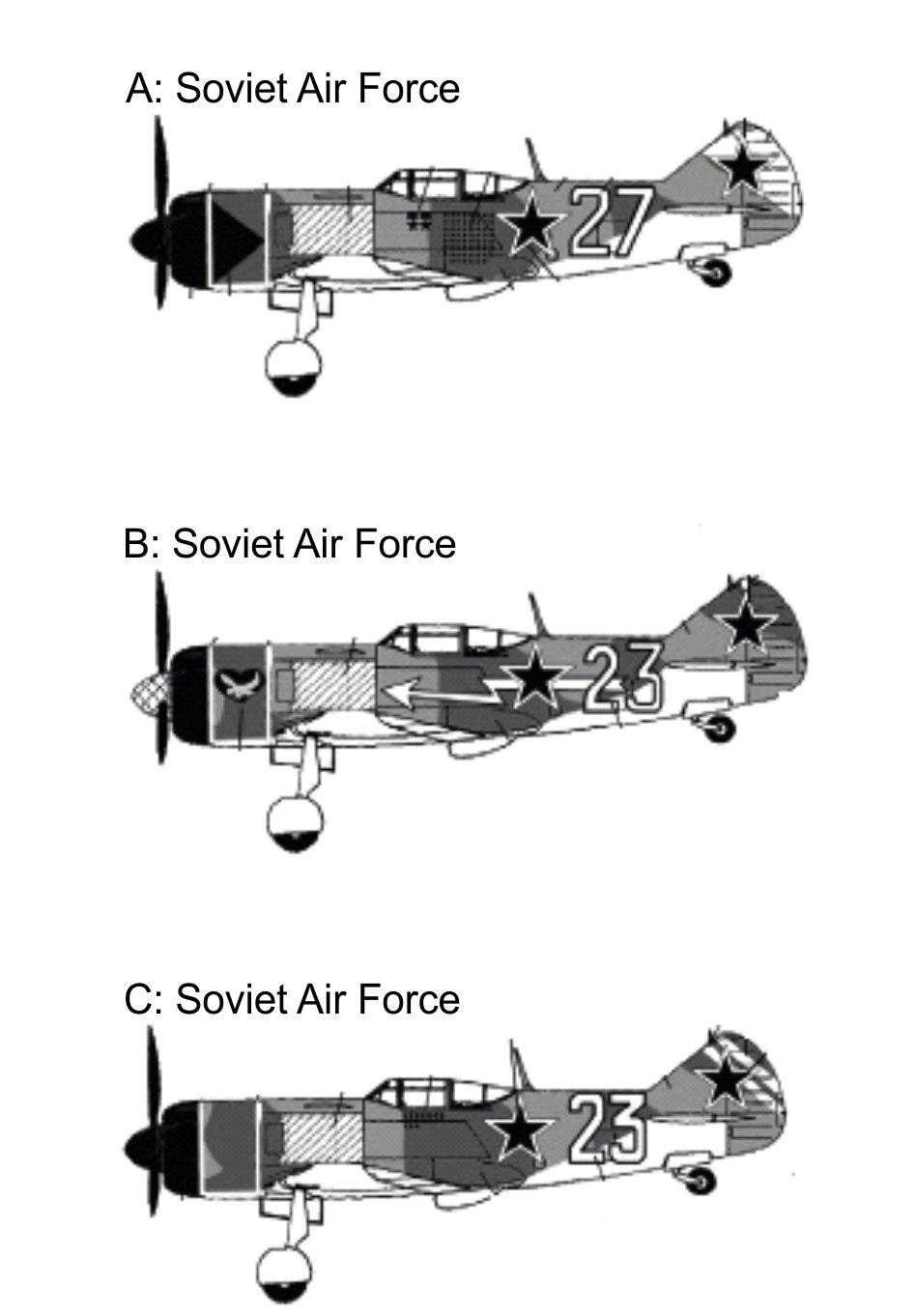 A: Soviet Air Force

27

B: Soviet Air Force

23

C: Soviet Air Force

23