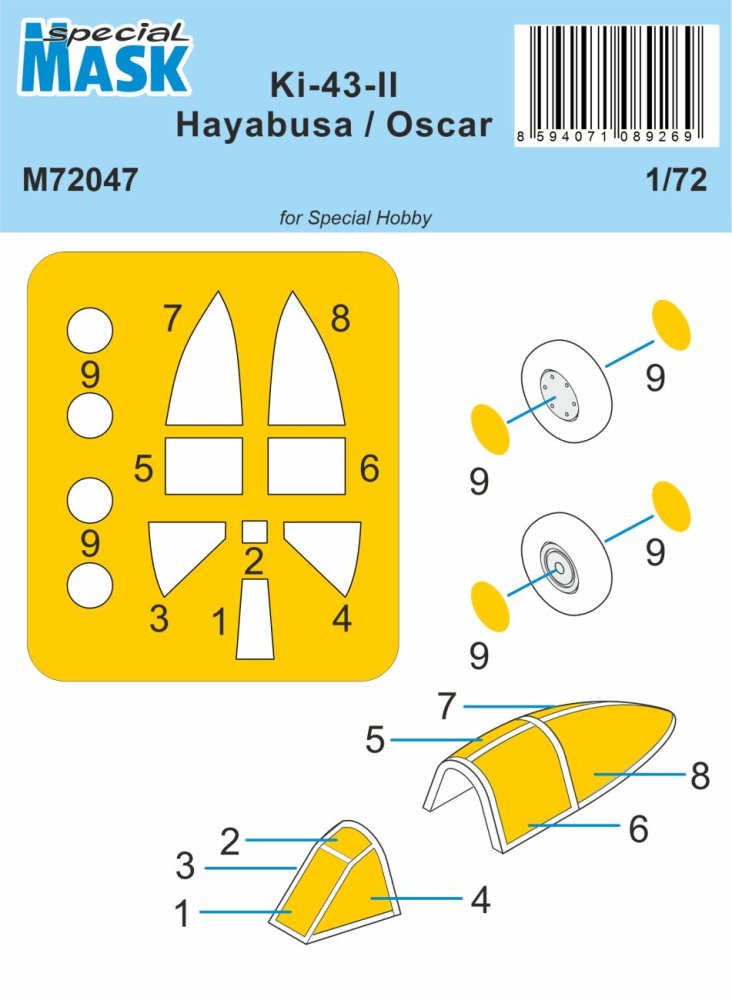 Special MASK

Ki-43-II
Hayabusa / Oscar

8 594071 089269

M72047

1/72

for Special Hobby

7 8

9

5 6

9

2

3 1 4

9

9

9

9

7
5
8
6

2
3
1
4