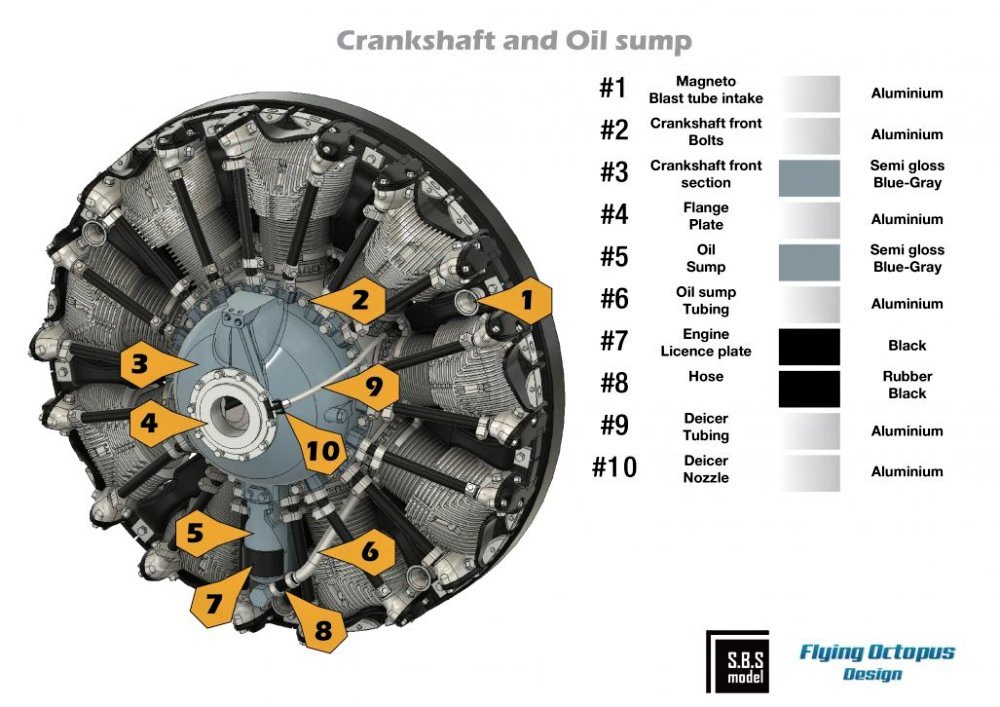 Crankshaft and Oil sump

2
1
3
9
4
10
5
6
7
8

| | | |
|---|---|---|
| #1 | Magneto Blast tube intake | Aluminium |
| #2 | Crankshaft front Bolts | Aluminium |
| #3 | Crankshaft front section | Semi gloss Blue-Gray |
| #4 | Flange Plate | Aluminium |
| #5 | Oil Sump | Semi gloss Blue-Gray |
| #6 | Oil sump Tubing | Aluminium |
| #7 | Engine Licence plate | Black |
| #8 | Hose | Rubber Black |
| #9 | Deicer Tubing | Aluminium |
| #10 | Deicer Nozzle | Aluminium |

S.B.S model

Flying Octopus Design