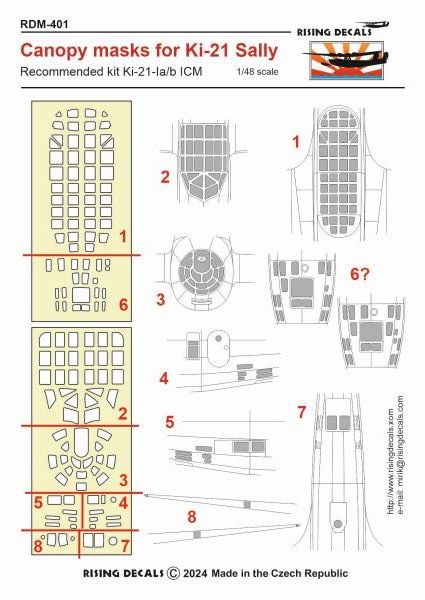 RDM-401

RISING DECALS

Canopy masks for Ki-21 Sally

Recommended kit Ki-21-Ia/b ICM

1/48 scale

1

6

2

3

5

4

8

7

2

1

3

6?

4

5

7

8

http://www.risingdecals.xom
e-mail: mirik@risingdecals.com

RISING DECALS © 2024 Made in the Czech Republic