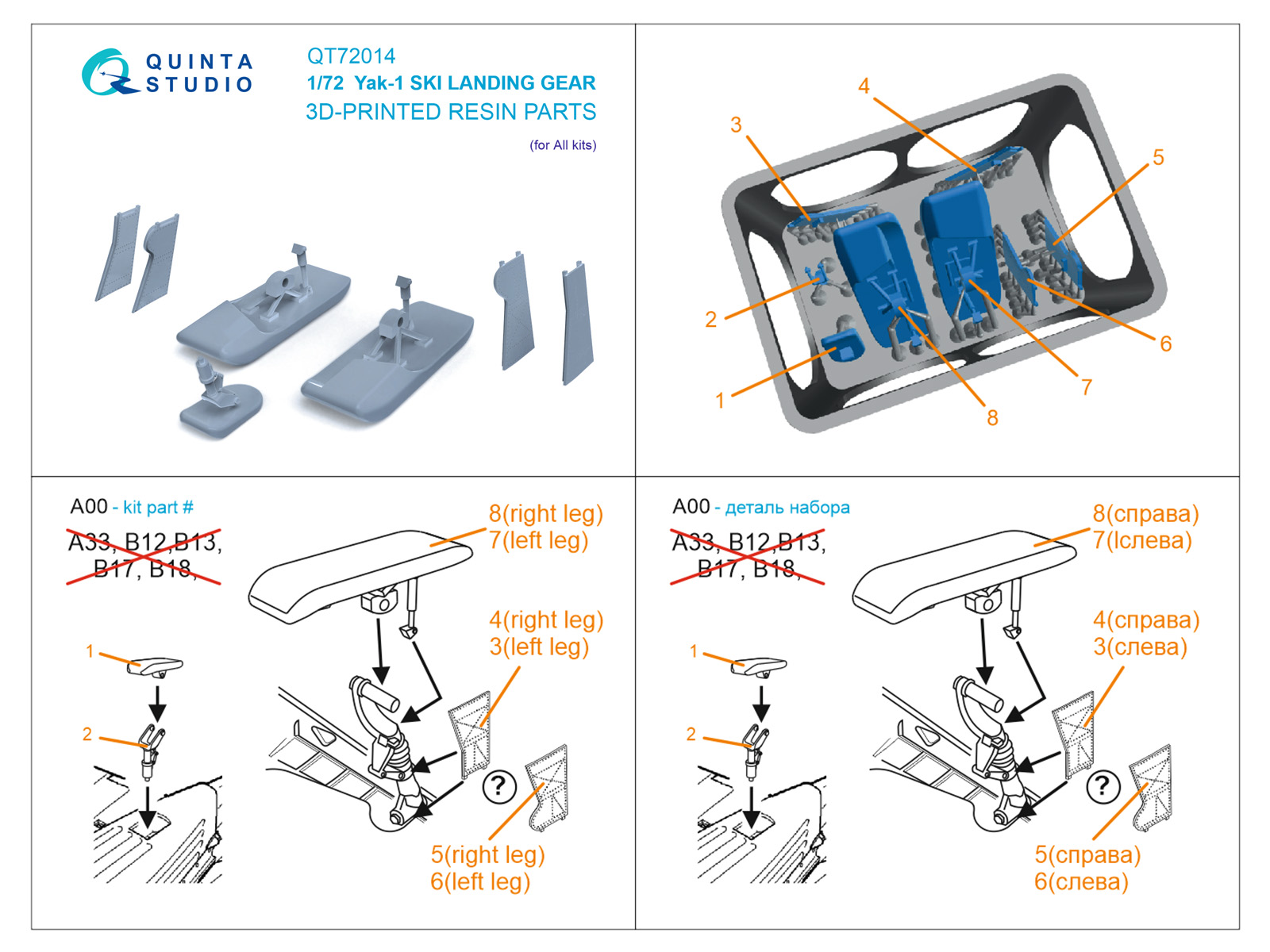 QUINTA STUDIO

QT72014
1/72 Yak-1 SKI LANDING GEAR
3D-PRINTED RESIN PARTS
(for All kits)

4
3
5
2
6
1
7
8

A00 - kit part #
A33, B12,B13, B17, B18,

8(right leg)
7(left leg)

4(right leg)
3(left leg)

1
2

?

5(right leg)
6(left leg)

A00 - деталь набора
A33, B12,B13, B17, B18,

8(справа)
7(lслева)

4(справа)
3(слева)

1
2

?

5(справа)
6(слева)