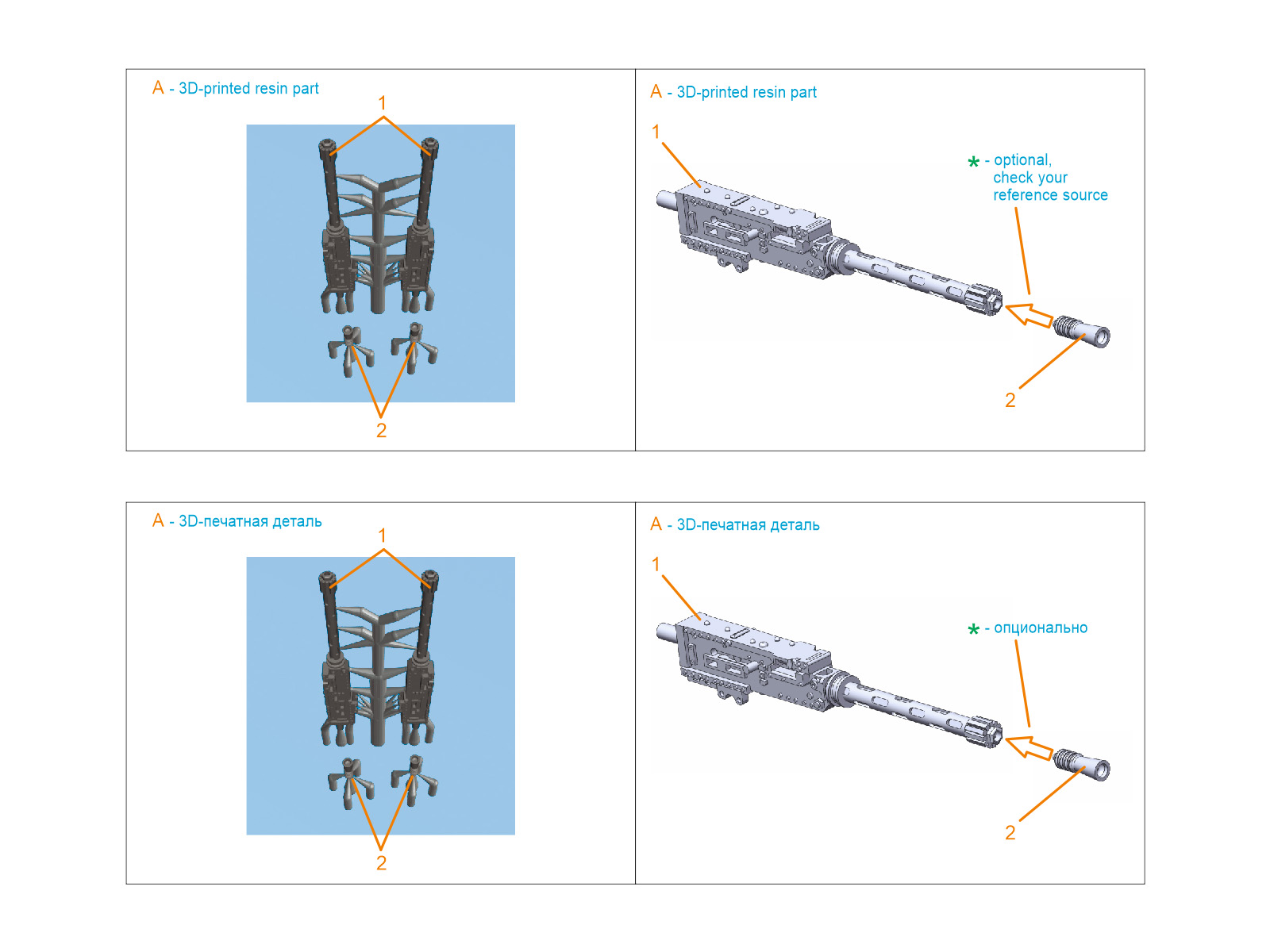 A - 3D-printed resin part

1

2

A - 3D-printed resin part

1

* - optional, check your reference source

2

A - 3D-печатная деталь

1

2

A - 3D-печатная деталь

1

* - опционально

2