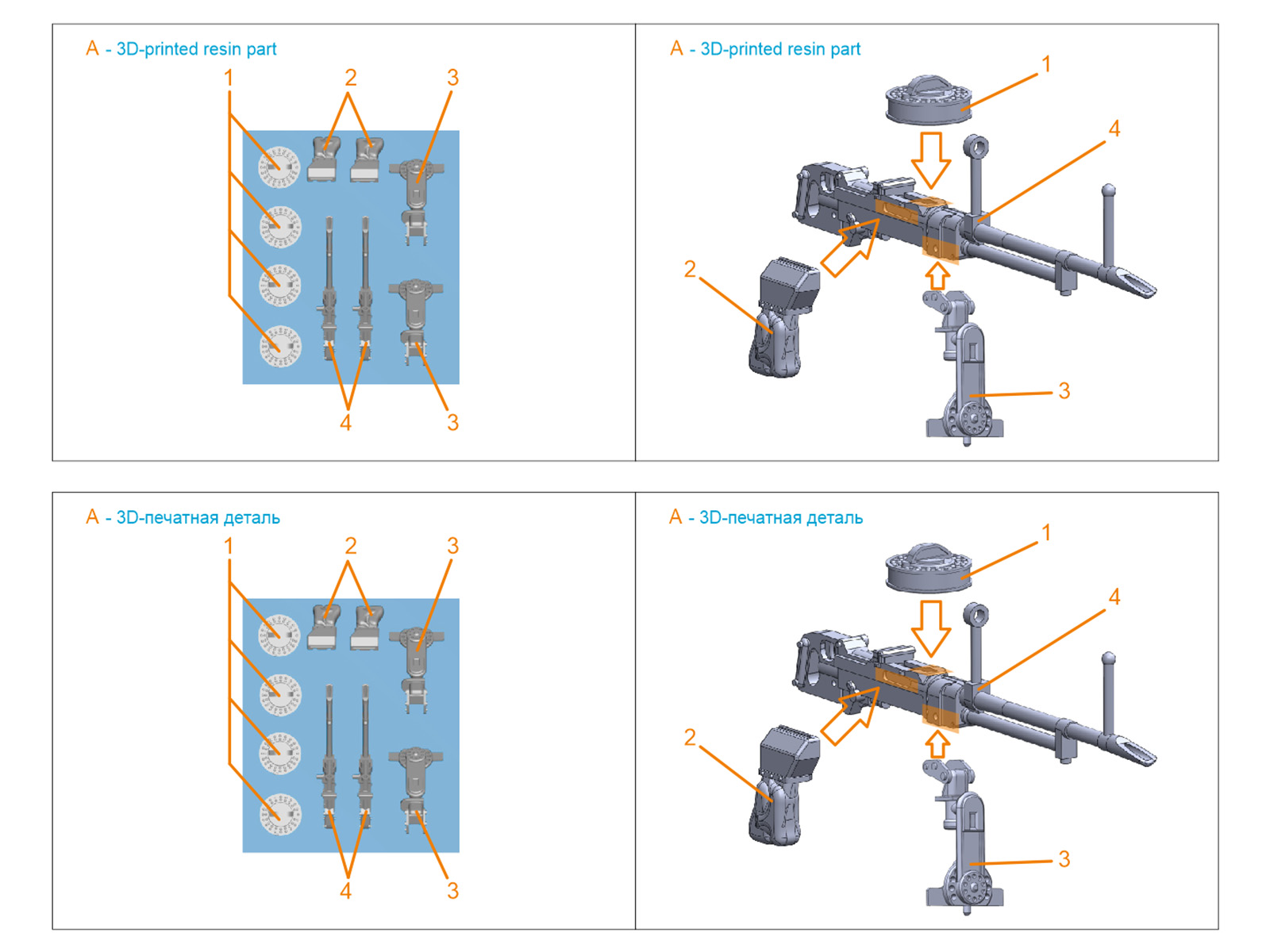 A - 3D-printed resin part

1 2 3

4 3

A - 3D-printed resin part

1

4

2

3

A - 3D-печатная деталь

1 2 3

4 3

A - 3D-печатная деталь

1

4

2

3