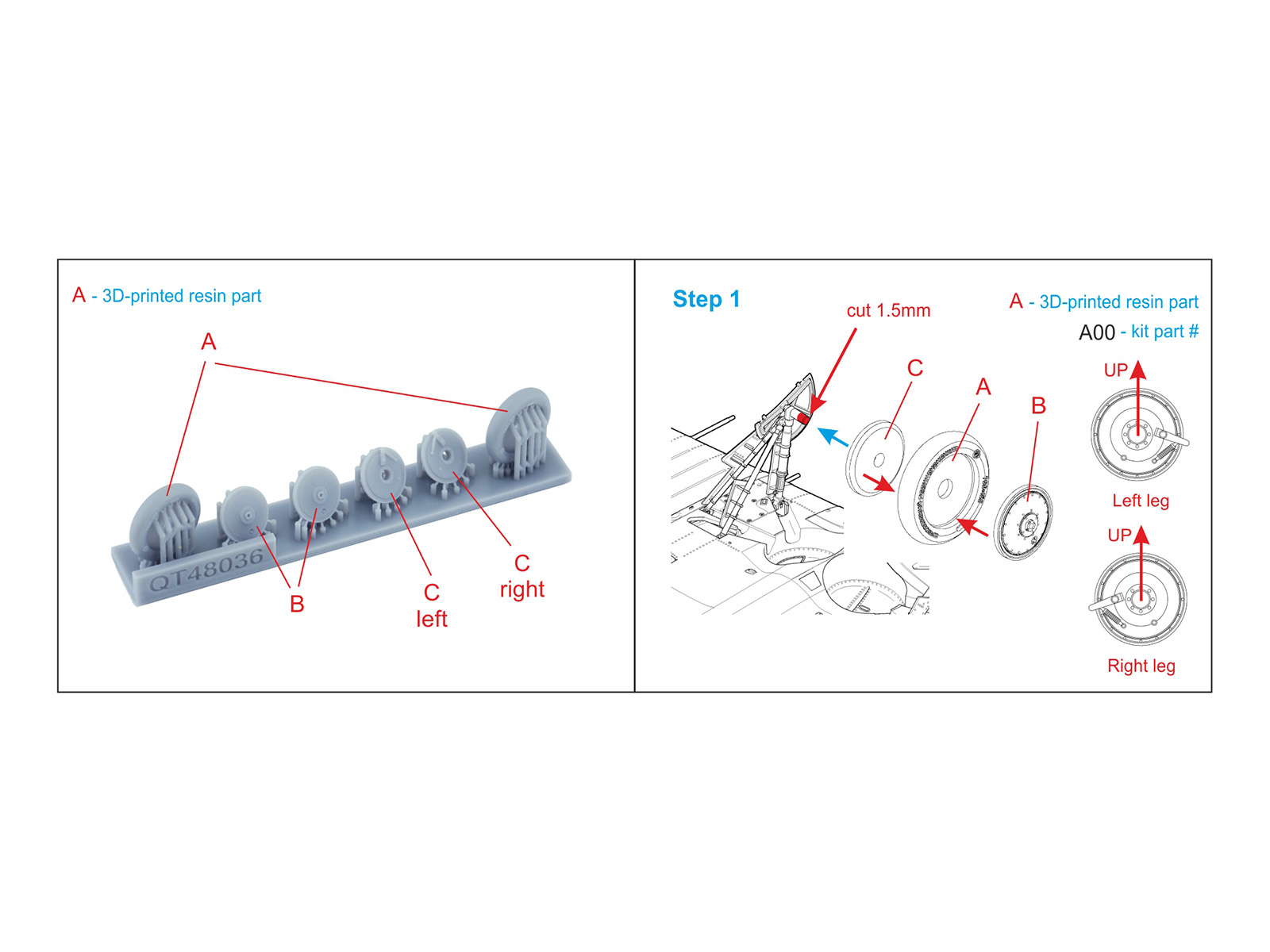 A - 3D-printed resin part

A

QT48036

B

C
left

C
right

Step 1

cut 1.5mm

A - 3D-printed resin part
A00 - kit part #

C

A

B

UP

Left leg

UP

Right leg