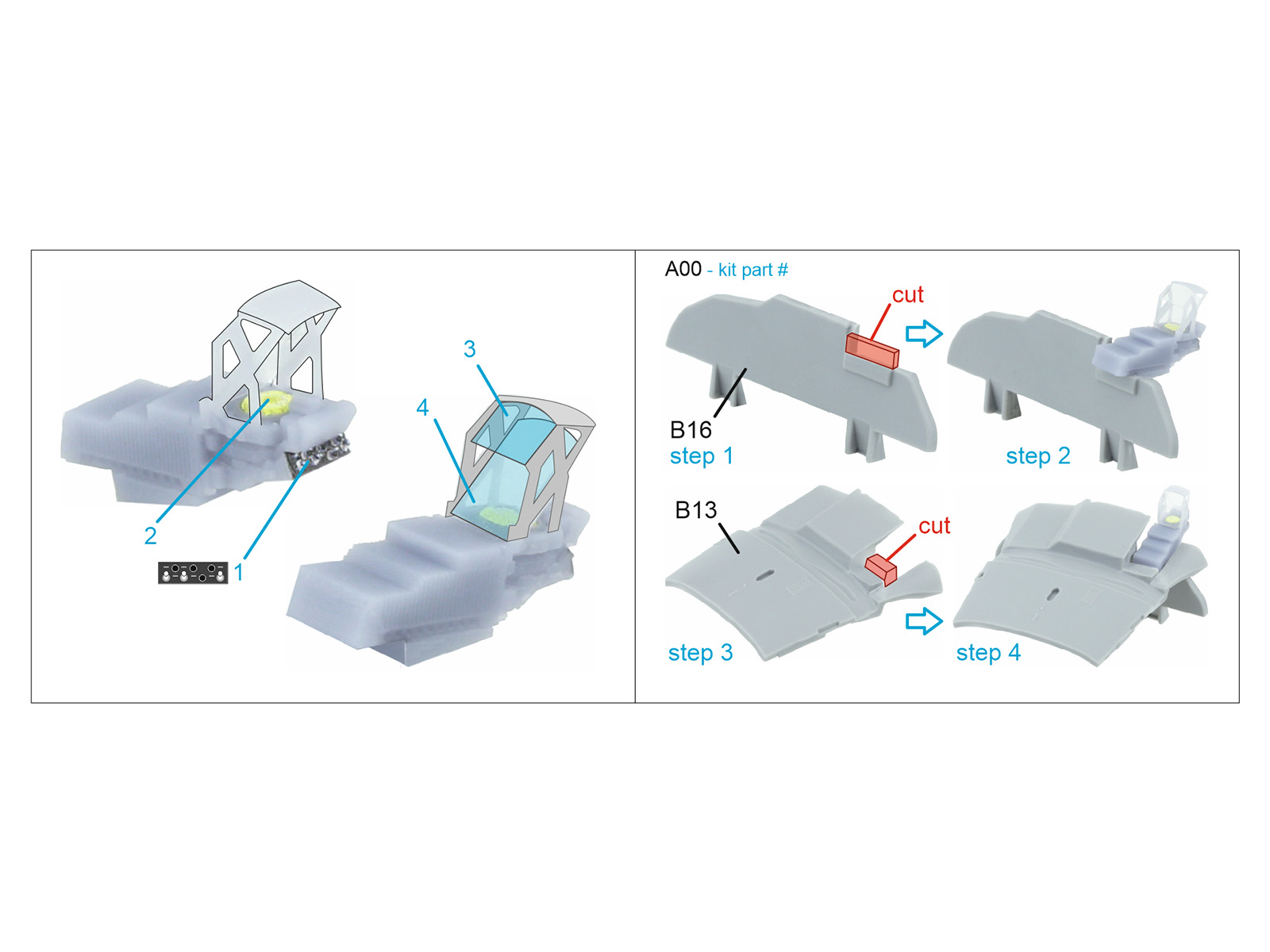 3

4

2

1

A00 - kit part #

cut

B16

step 1

step 2

B13

cut

step 3

step 4