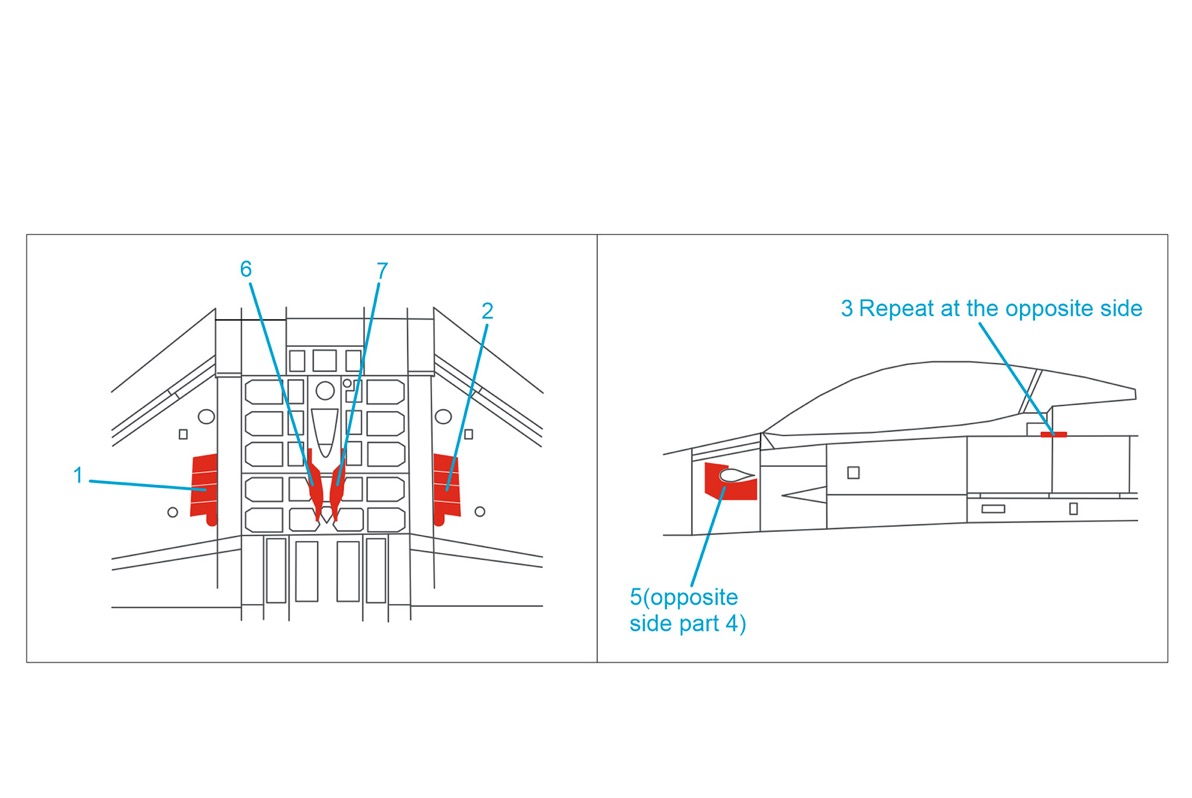 6
7
2
1

3 Repeat at the opposite side

5(opposite side part 4)