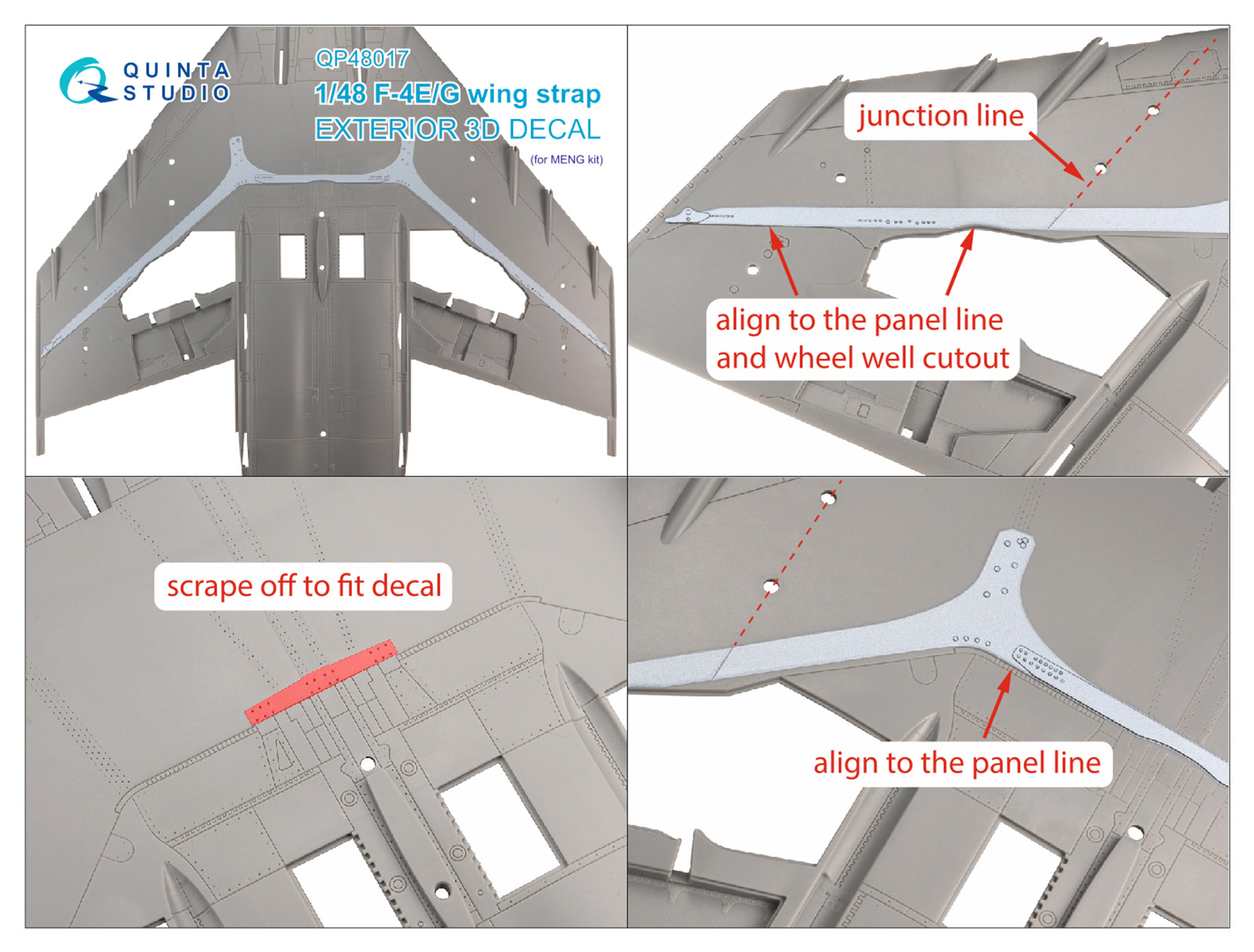 QUINTA STUDIO

QP48017
1/48 F-4E/G wing strap
EXTERIOR 3D DECAL
(for MENG kit)

junction line

align to the panel line and wheel well cutout

scrape off to fit decal

align to the panel line