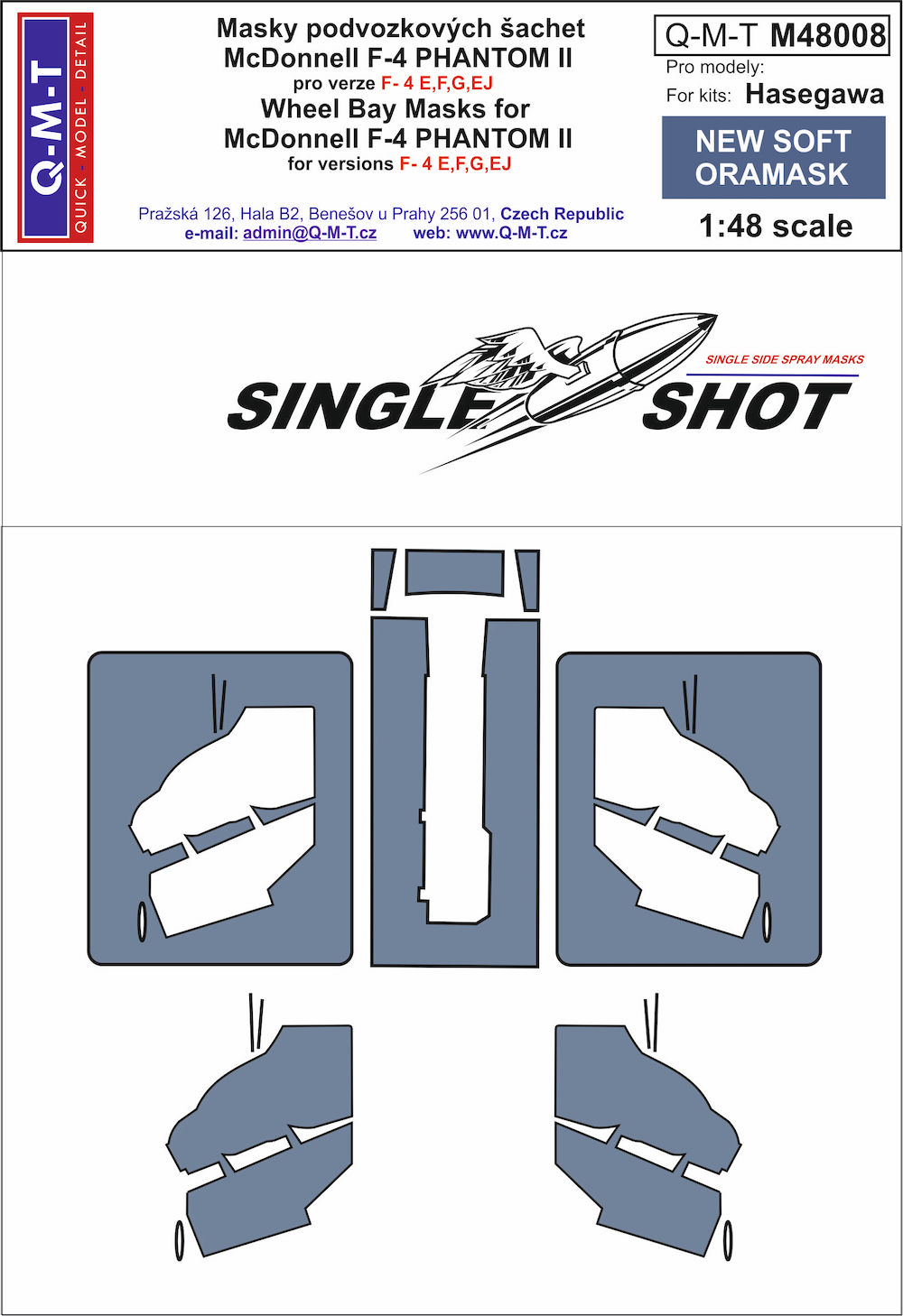 Q-M-T
QUICK - MODEL - DETAIL

Masky podvozkových šachet
McDonnell F-4 PHANTOM II
pro verze F- 4 E,F,G,EJ
Wheel Bay Masks for
McDonnell F-4 PHANTOM II
for versions F- 4 E,F,G,EJ

Pražská 126, Hala B2, Benešov u Prahy 256 01, Czech Republic
e-mail: admin@Q-M-T.cz web: www.Q-M-T.cz

Q-M-T M48008
Pro modely:
For kits: Hasegawa
NEW SOFT ORAMASK
1:48 scale

SINGLE SHOT
SINGLE SIDE SPRAY MASKS