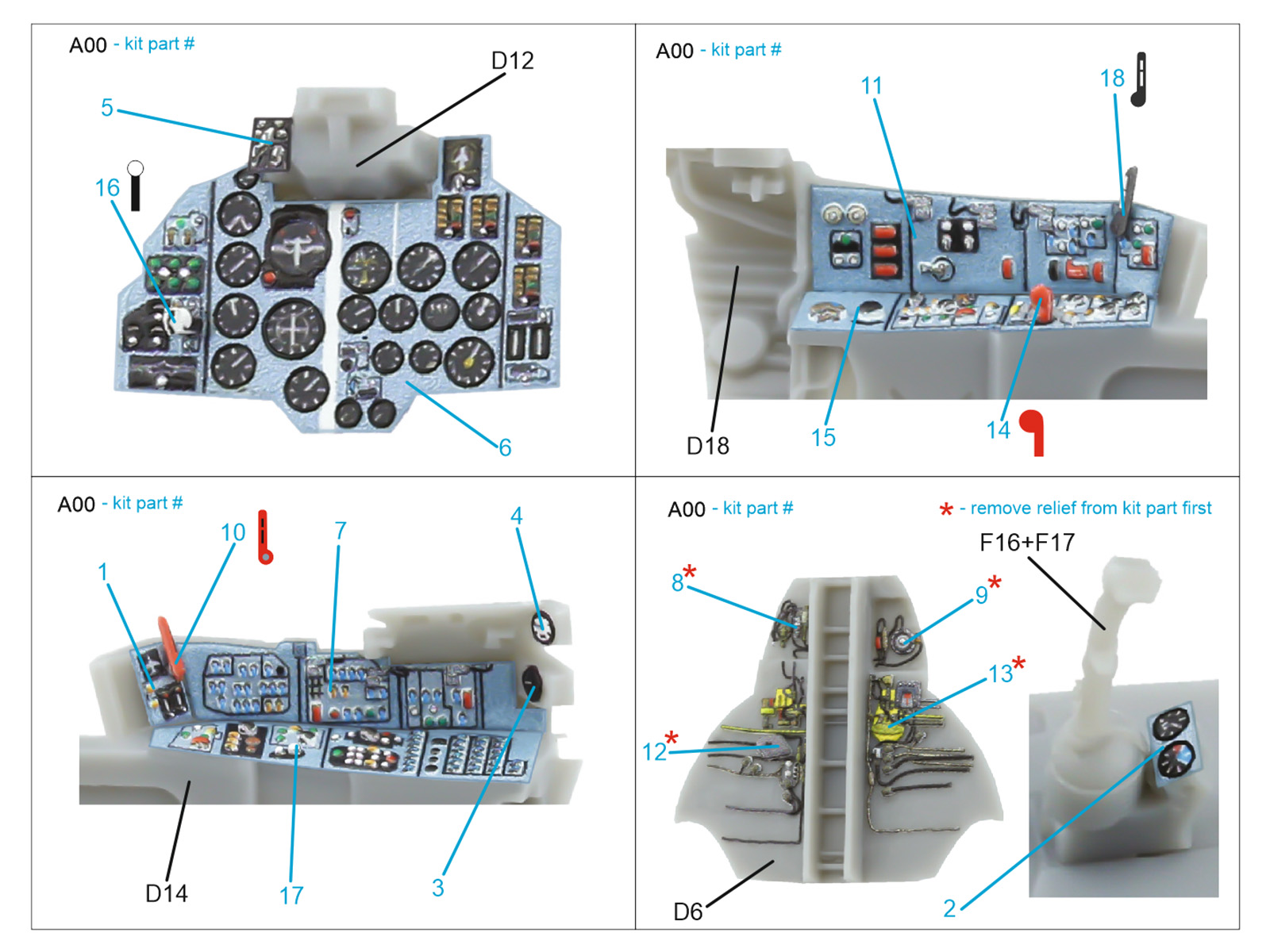 A00 - kit part #

D12

5

16

6

A00 - kit part #

11

18

D18

15

14

A00 - kit part #

10

7

4

1

D14

17

3

A00 - kit part #

* - remove relief from kit part first

F16+F17

8*

9*

13*

12*

D6

2