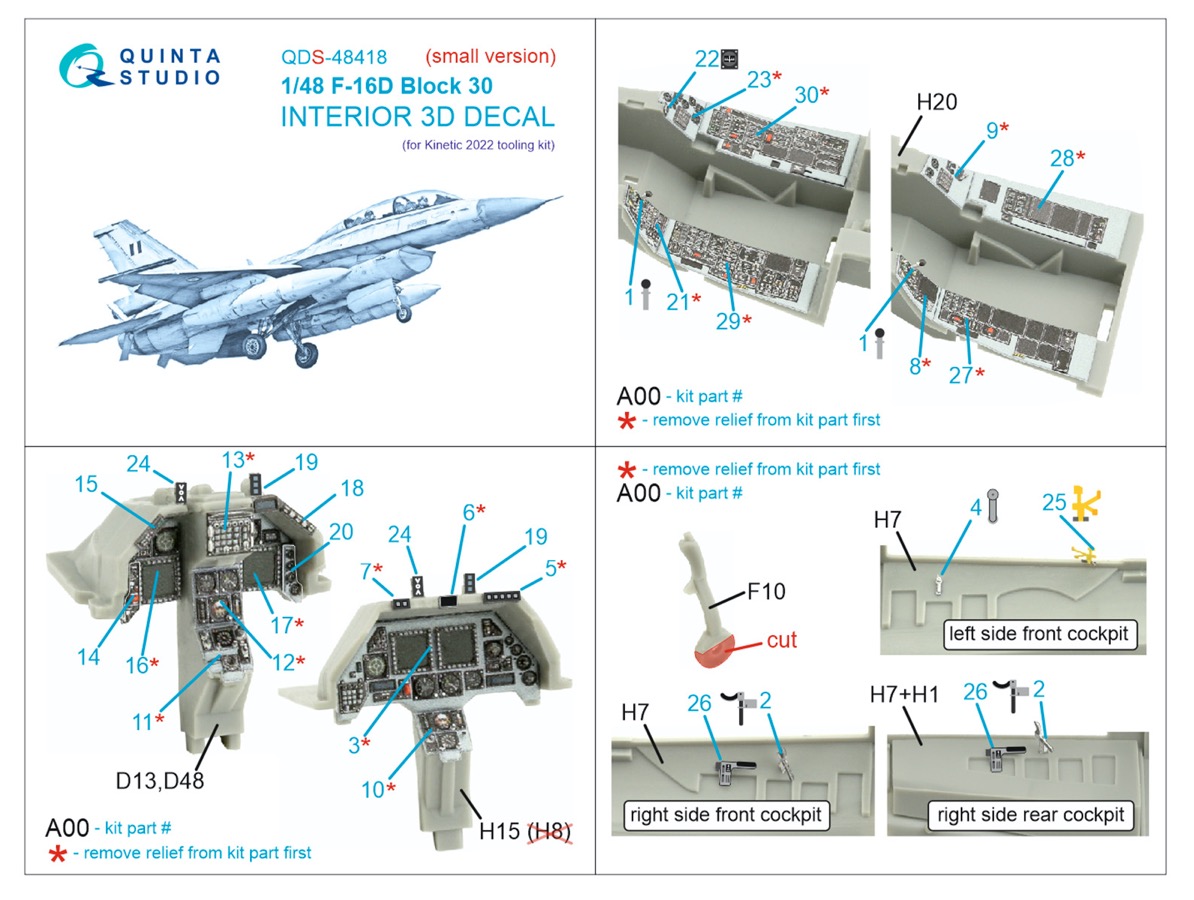 QUINTA STUDIO

QDS-48418 (small version)
1/48 F-16D Block 30
INTERIOR 3D DECAL
(for Kinetic 2022 tooling kit)

22
23*
30*
H20
9*
28*
1
21*
29*
1
8*
27*

A00 - kit part #
* - remove relief from kit part first

24
13*
19
15
18
20
14
16*
17*
12*
11*
D13,D48
24
6*
19
7*
5*
3*
10*
H15 (H8)

A00 - kit part #
* - remove relief from kit part first

* - remove relief from kit part first
A00 - kit part #

F10
cut

H7
4
25
left side front cockpit

H7
26
2
right side front cockpit

H7+H1
26
2
right side rear cockpit