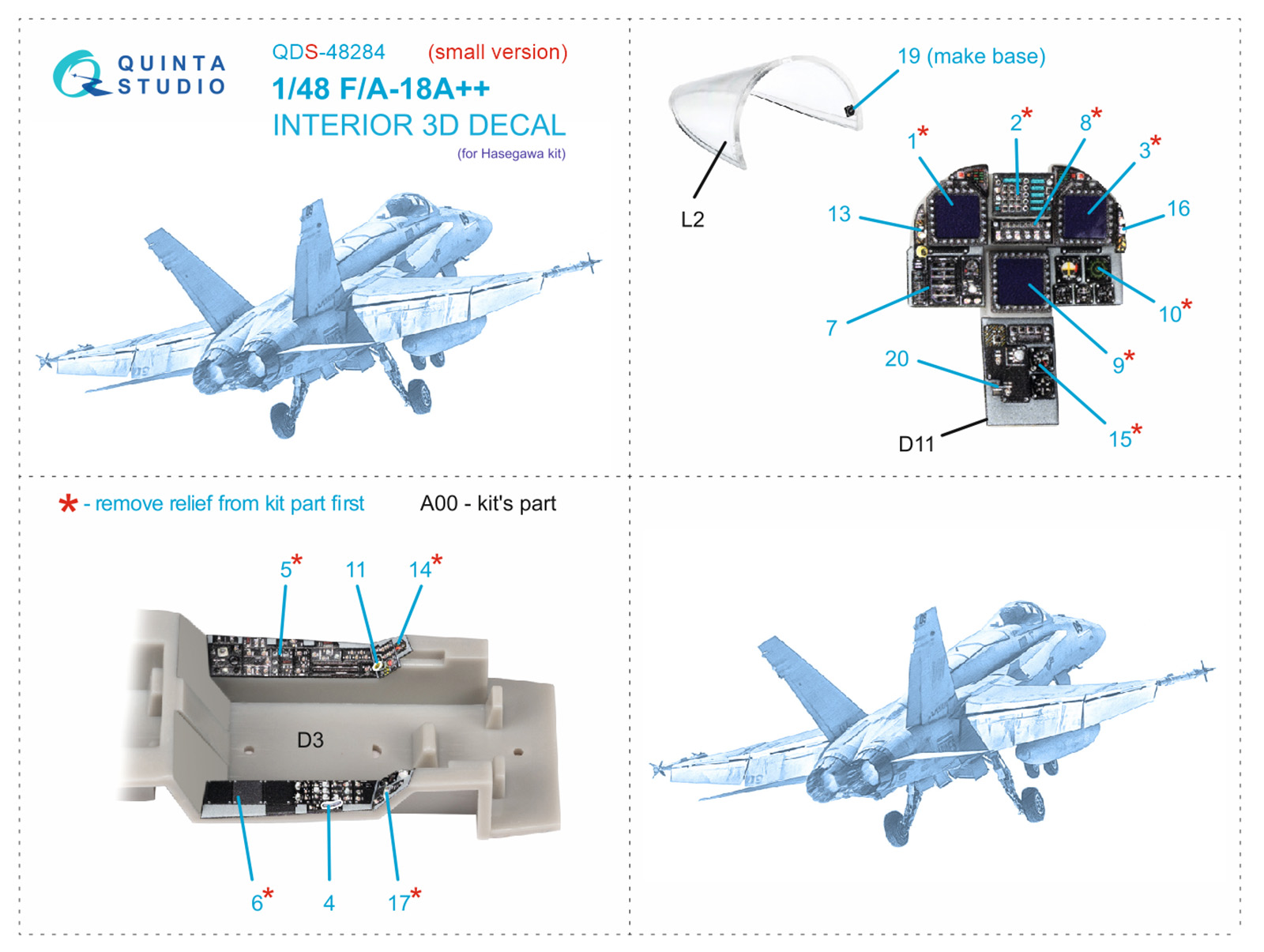 QUINTA STUDIO

QDS-48284 (small version)
1/48 F/A-18A++
INTERIOR 3D DECAL
(for Hasegawa kit)

19 (make base)
L2
1*
2*
8*
3*
13
16
7
10*
9*
20
15*
D11

* - remove relief from kit part first
A00 - kit's part

5*
11
14*
D3
6*
4
17*