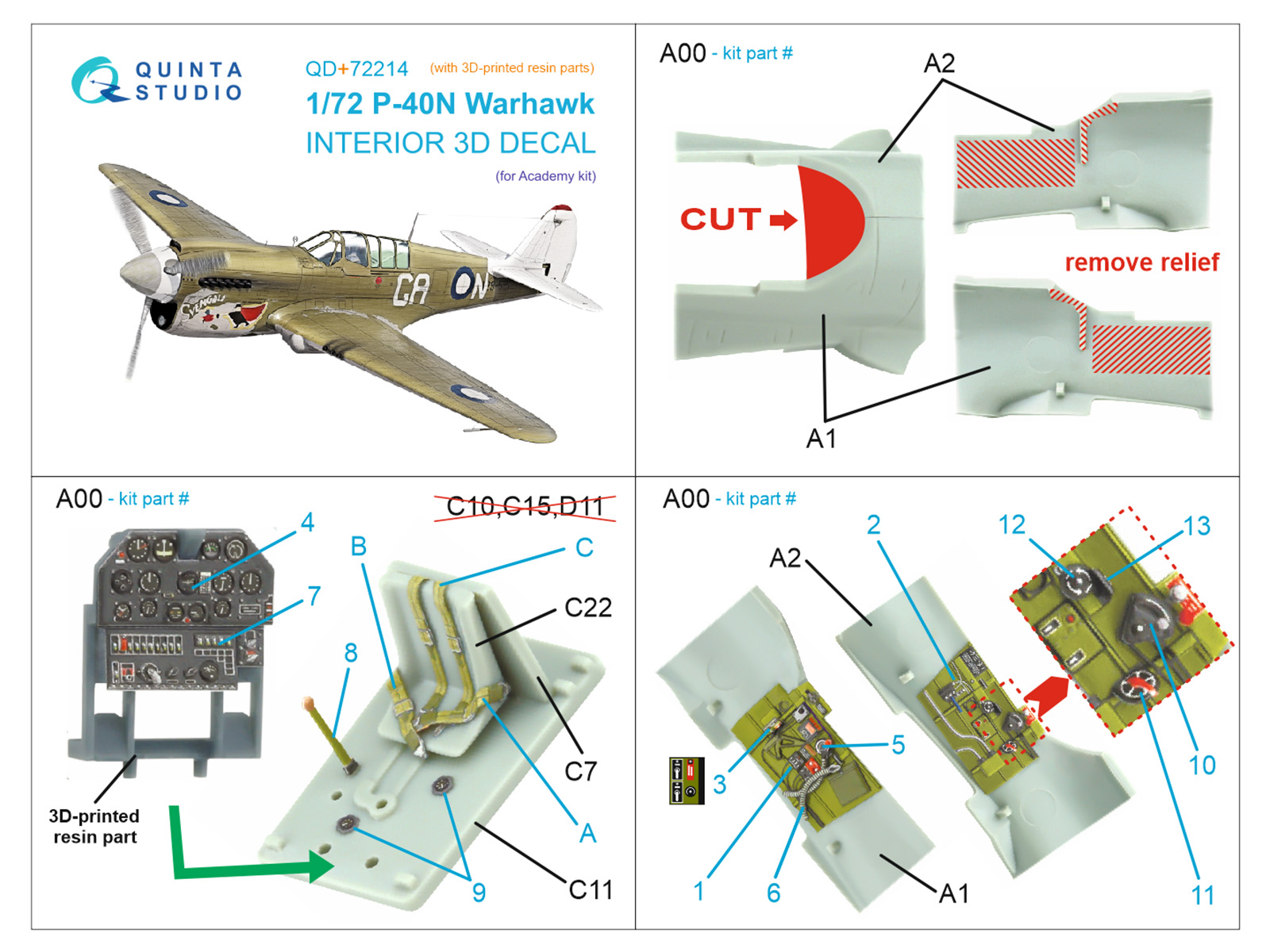 QUINTA STUDIO

QD+72214 (with 3D-printed resin parts)

1/72 P-40N Warhawk

INTERIOR 3D DECAL

(for Academy kit)

CA ON

A00 - kit part #

A2

CUT

remove relief

A1

A00 - kit part #

C10,C15,D11

4

B

C

7

C22

8

C7

A

3D-printed resin part

9

C11

A00 - kit part #

2

12

13

A2

5

3

10

1

6

A1

11