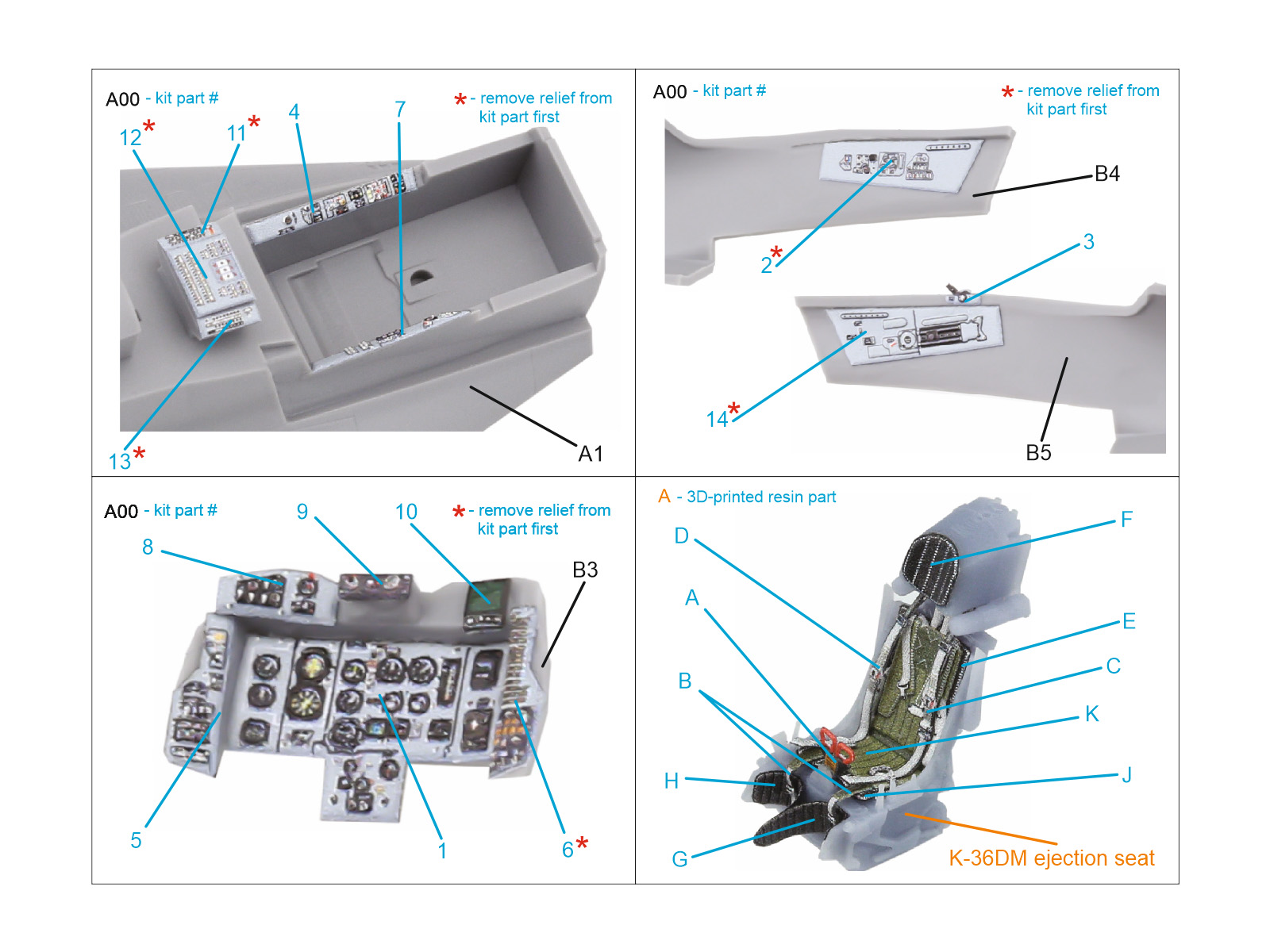 A00 - kit part #

* - remove relief from kit part first

12*
11*
4
7
13*
A1

A00 - kit part #

* - remove relief from kit part first

B4
2*
3
14*
B5

A00 - kit part #

* - remove relief from kit part first

9
10
8
B3
5
1
6*

A - 3D-printed resin part

D
F
A
E
C
B
K
H
J
G
K-36DM ejection seat