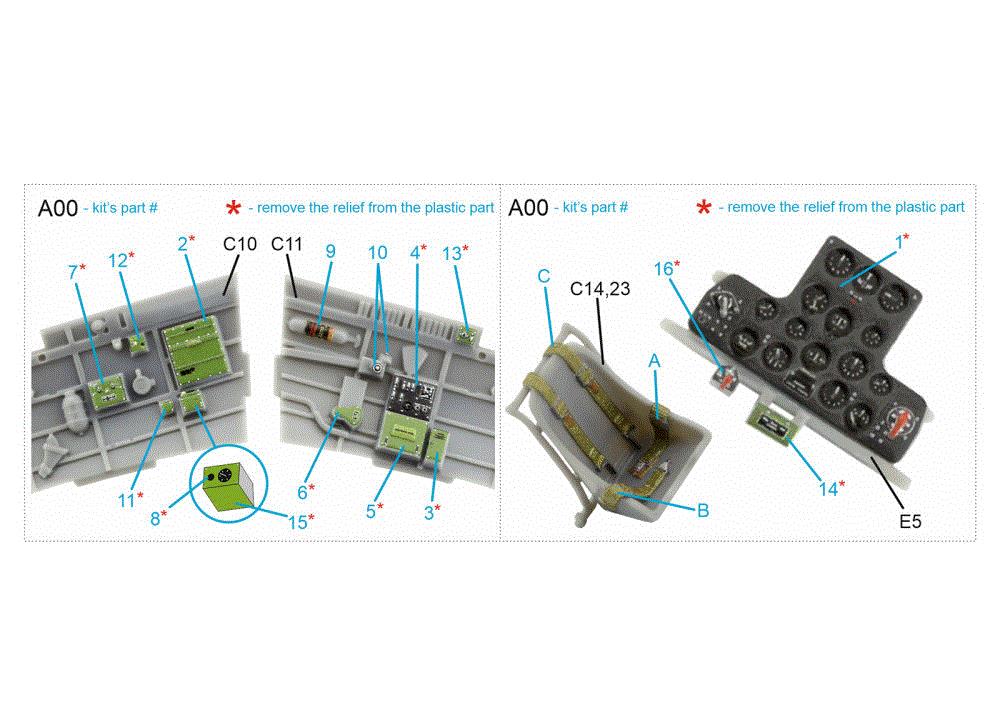 A00 - kit's part #
* - remove the relief from the plastic part

7* 12* 2* C10 C11 9 10 4* 13*
11* 8* 15* 6* 5* 3*

A00 - kit's part #
* - remove the relief from the plastic part

C C14,23 16* 1* A
B 14* E5