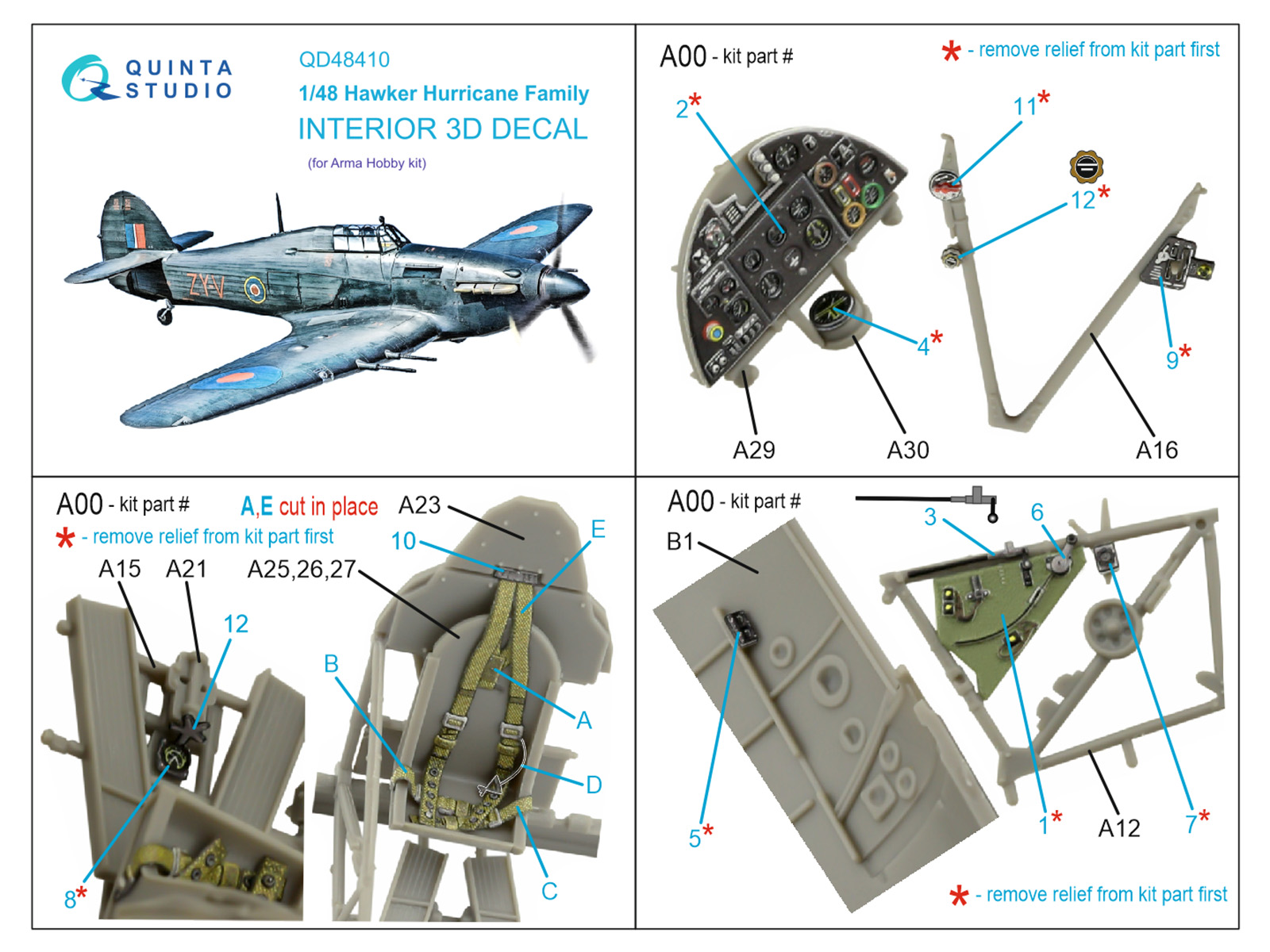 QUINTA STUDIO

QD48410
1/48 Hawker Hurricane Family
INTERIOR 3D DECAL
(for Arma Hobby kit)

ZY-V

A00 - kit part #
* - remove relief from kit part first

2*
11*
12*
4*
9*
A29
A30
A16

A00 - kit part #
A,E cut in place
* - remove relief from kit part first
A23
E
10
A15
A21
A25,26,27
12
B
A
D
C
8*

A00 - kit part #
B1
3
6
5*
1*
A12
7*
* - remove relief from kit part first