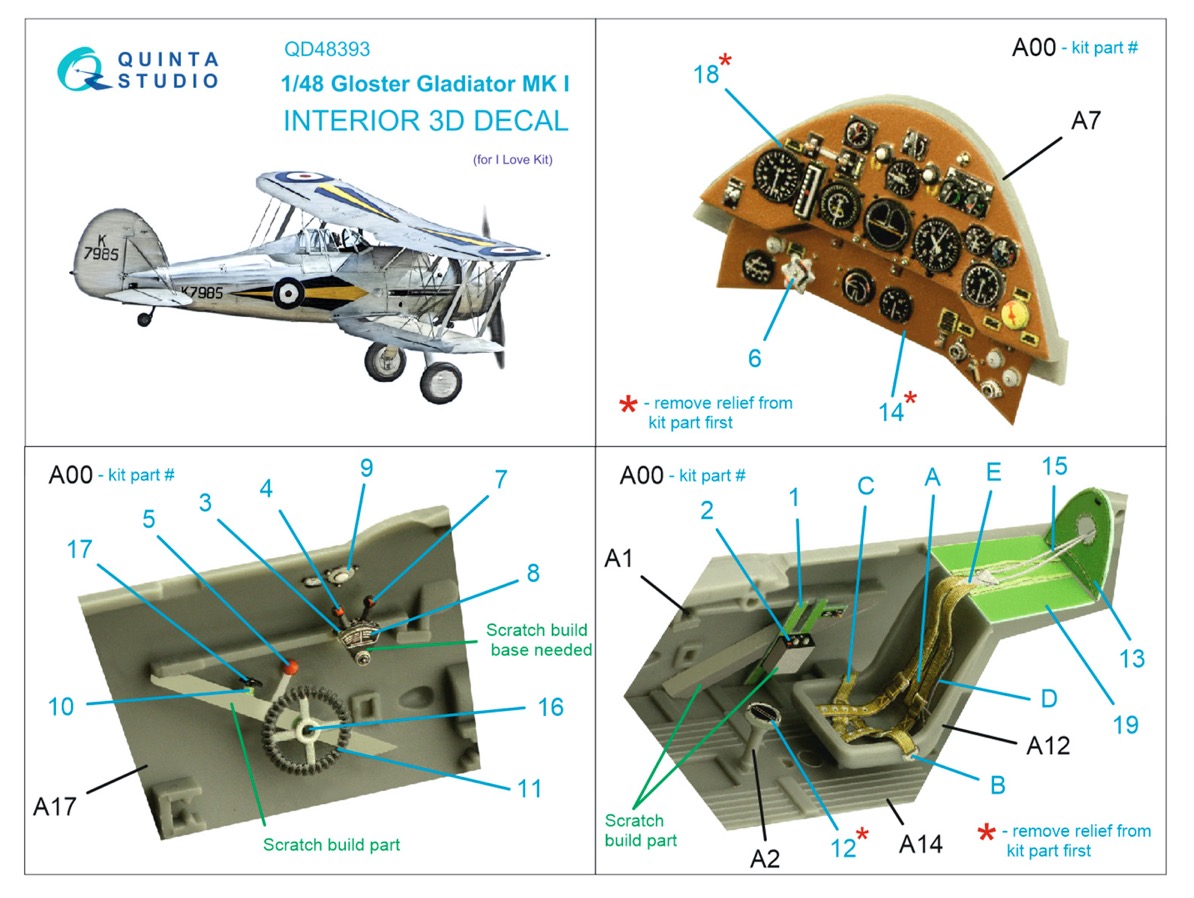 QUINTA STUDIO

QD48393
1/48 Gloster Gladiator MK I
INTERIOR 3D DECAL
(for I Love Kit)

K 7985
K7985

A00 - kit part #

18*
A7
6
14*
* - remove relief from kit part first

A00 - kit part #

9
4
7
3
5
17
8
Scratch build base needed
10
16
11
A17
Scratch build part

A00 - kit part #

2
1
C
A
E
15
A1
13
D
19
A12
B
Scratch build part
A2
12*
A14
* - remove relief from kit part first