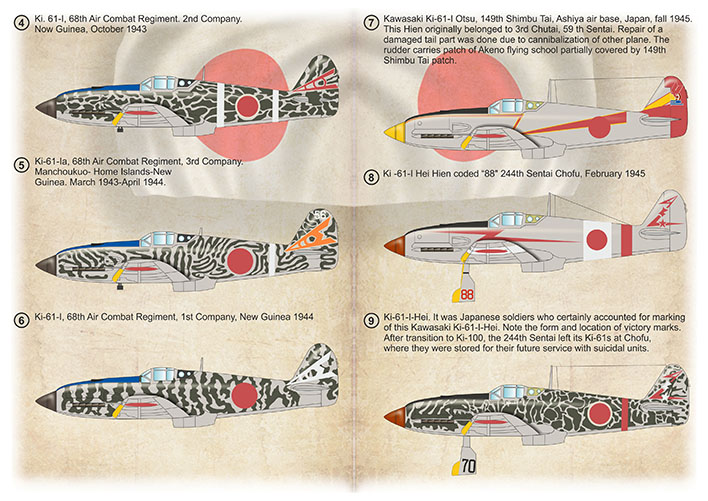 4 Ki. 61-I, 68th Air Combat Regiment. 2nd Company. Now Guinea, October 1943

5 Ki-61-Ia, 68th Air Combat Regiment, 3rd Company. Manchoukuo- Home Islands-New Guinea. March 1943-April 1944.

6 Ki-61-I, 68th Air Combat Regiment, 1st Company, New Guinea 1944

7 Kawasaki Ki-61-I Otsu, 149th Shimbu Tai, Ashiya air base, Japan, fall 1945. This Hien originally belonged to 3rd Chutai, 59 th Sentai. Repair of a damaged tail part was done due to cannibalization of other plane. The rudder carries patch of Akeno flying school partially covered by 149th Shimbu Tai patch.

8 Ki -61-I Hei Hien coded "88" 244th Sentai Chofu, February 1945

88

9 Ki-61-I-Hei. It was Japanese soldiers who certainly accounted for marking of this Kawasaki Ki-61-I-Hei. Note the form and location of victory marks. After transition to Ki-100, the 244th Sentai left its Ki-61s at Chofu, where they were stored for their future service with suicidal units.

70