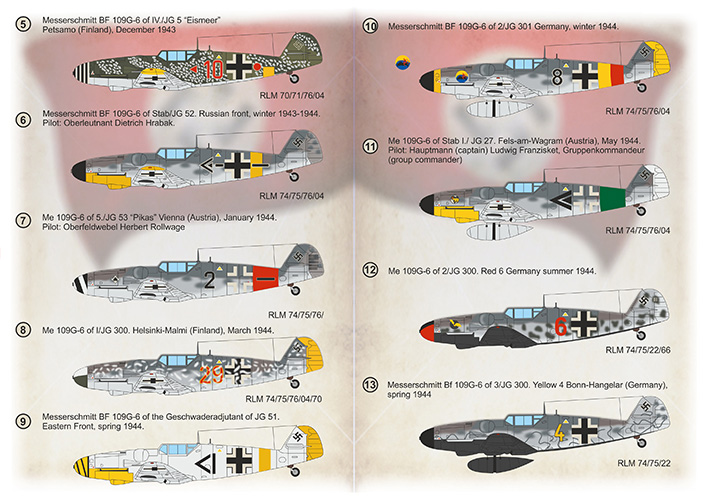 5 Messerschmitt BF 109G-6 of IV./JG 5 "Eismeer" Petsamo (Finland), December 1943

10

RLM 70/71/76/04

6 Messerschmitt BF 109G-6 of Stab/JG 52. Russian front, winter 1943-1944. Pilot: Oberleutnant Dietrich Hrabak.

RLM 74/75/76/04

7 Me 109G-6 of 5./JG 53 "Pikas" Vienna (Austria), January 1944. Pilot: Oberfeldwebel Herbert Rollwage

2

RLM 74/75/76/

8 Me 109G-6 of I/JG 300. Helsinki-Malmi (Finland), March 1944.

29

RLM 74/75/76/04/70

9 Messerschmitt BF 109G-6 of the Geschwaderadjutant of JG 51. Eastern Front, spring 1944.

10 Messerschmitt BF 109G-6 of 2/JG 301 Germany, winter 1944.

8

RLM 74/75/76/04

11 Me 109G-6 of Stab I./ JG 27. Fels-am-Wagram (Austria), May 1944. Pilot: Hauptmann (captain) Ludwig Franzisket, Gruppenkommandeur (group commander)

RLM 74/75/76/04

12 Me 109G-6 of 2/JG 300. Red 6 Germany summer 1944.

6

RLM 74/75/22/66

13 Messerschmitt Bf 109G-6 of 3/JG 300. Yellow 4 Bonn-Hangelar (Germany), spring 1944

4

RLM 74/75/22