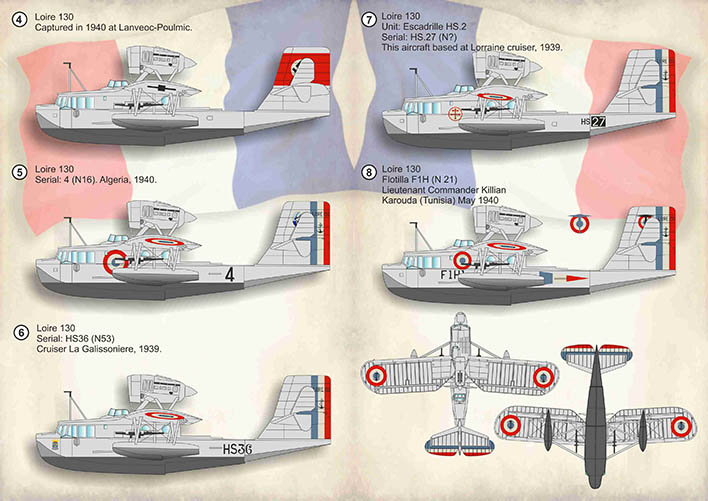 4
Loire 130
Captured in 1940 at Lanveoc-Poulmic.

5
Loire 130
Serial: 4 (N16). Algeria, 1940.

4

6
Loire 130
Serial: HS36 (N53)
Cruiser La Galissoniere, 1939.

HS36

7
Loire 130
Unit: Escadrille HS.2
Serial: HS.27 (N?)
This aircraft based at Lorraine cruiser, 1939.

HS 27

8
Loire 130
Flotilla F1H (N 21)
Lieutenant Commander Killian
Karouda (Tunisia) May 1940

F1H