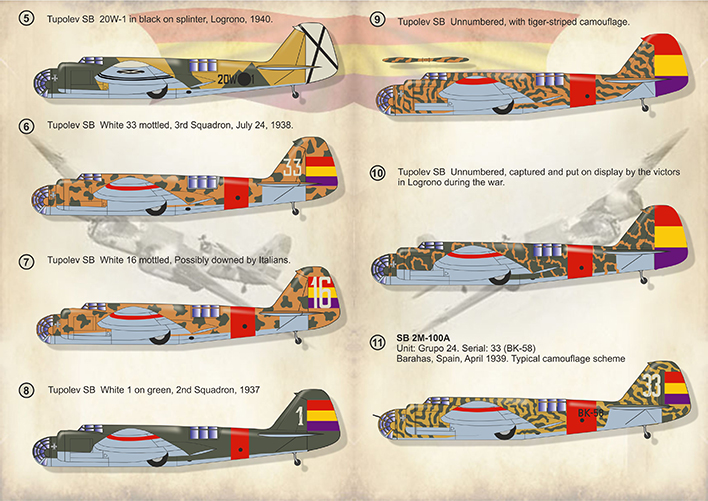 5 Tupolev SB 20W-1 in black on splinter, Logrono, 1940.

20W 1

6 Tupolev SB White 33 mottled, 3rd Squadron, July 24, 1938.

33

7 Tupolev SB White 16 mottled, Possibly downed by Italians.

16

8 Tupolev SB White 1 on green, 2nd Squadron, 1937

1

9 Tupolev SB Unnumbered, with tiger-striped camouflage.

10 Tupolev SB Unnumbered, captured and put on display by the victors in Logrono during the war.

11 SB 2M-100A
Unit: Grupo 24. Serial: 33 (BK-58)
Barahas, Spain, April 1939. Typical camouflage scheme

33

BK-58