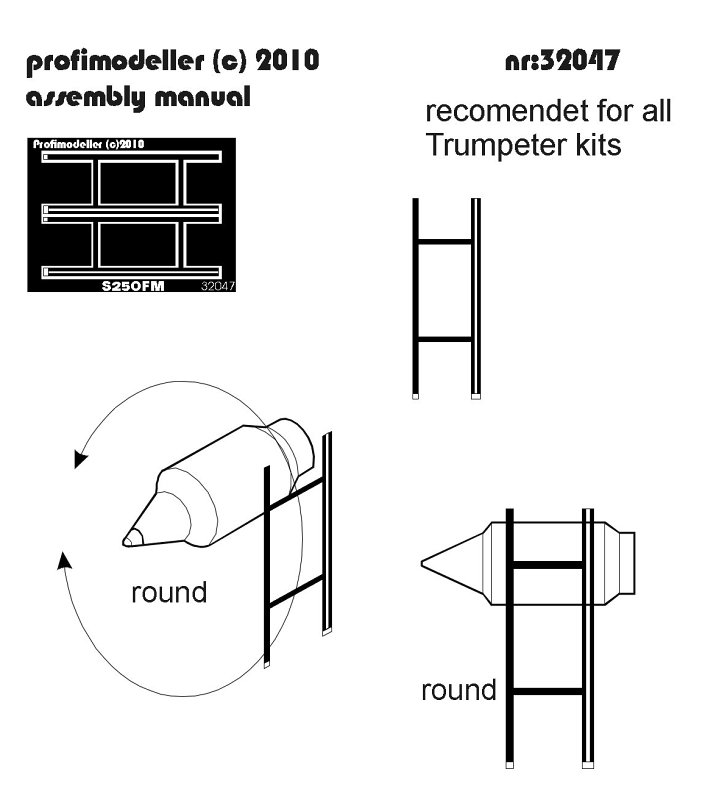 profimodeller (c) 2010
assembly manual

nr:32047

recomendet for all Trumpeter kits

Profimodeller (c)2010

S25OFM 32047

round

round