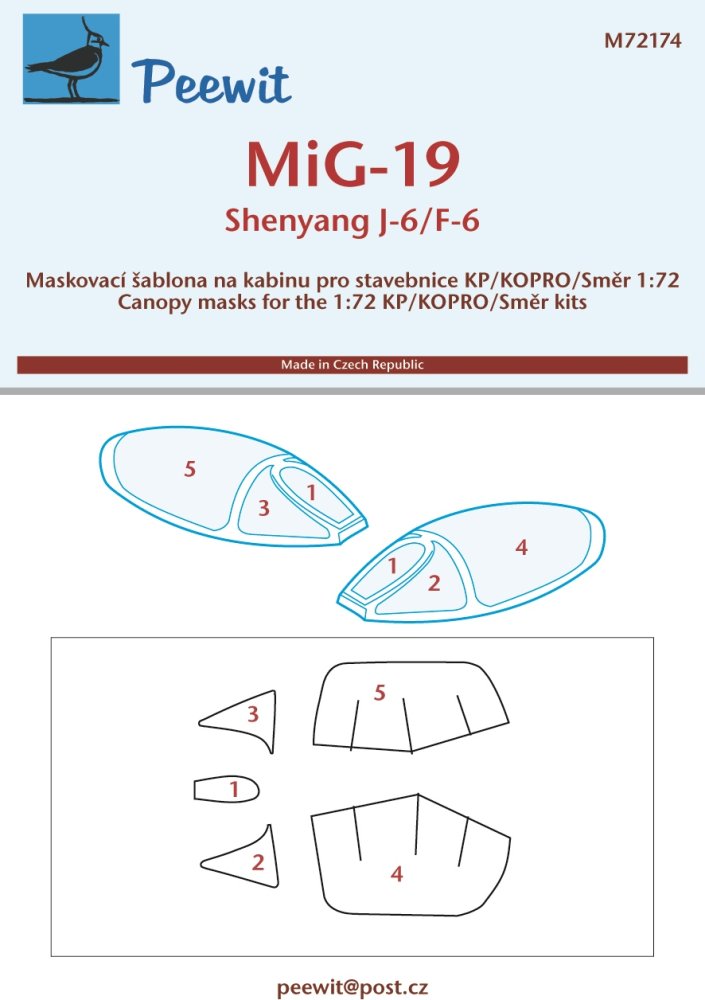 Peewit

M72174

MiG-19

Shenyang J-6/F-6

Maskovací šablona na kabinu pro stavebnice KP/KOPRO/Směr 1:72
Canopy masks for the 1:72 KP/KOPRO/Směr kits

Made in Czech Republic

5
3
1

1
2
4

3
5
1
2
4

peewit@post.cz