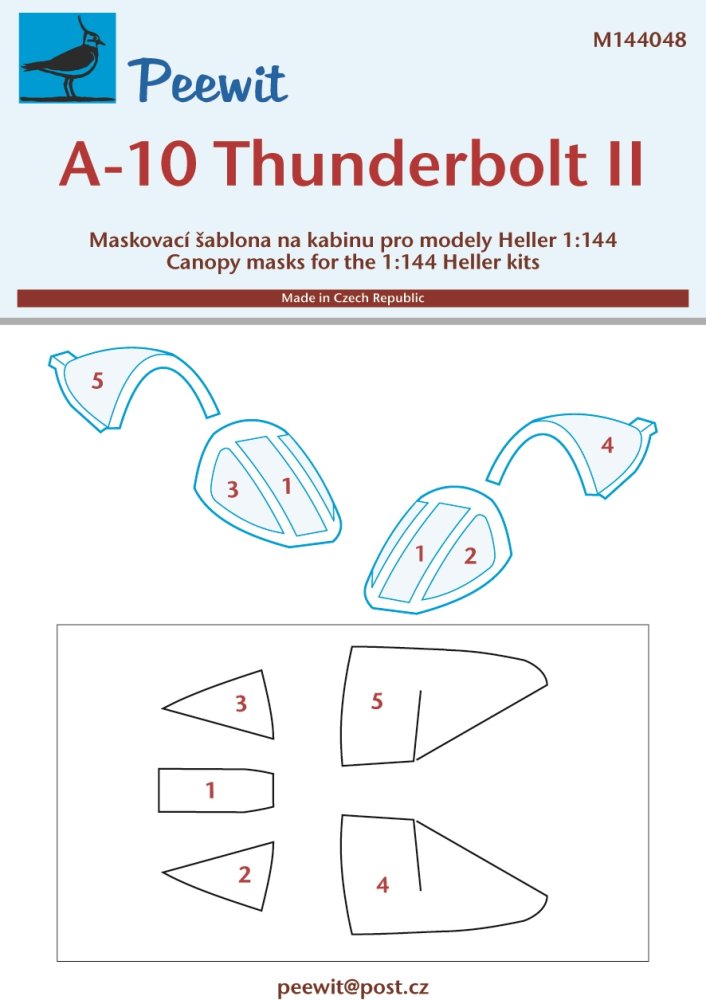 Peewit

M144048

A-10 Thunderbolt II

Maskovací šablona na kabinu pro modely Heller 1:144
Canopy masks for the 1:144 Heller kits

Made in Czech Republic

5

3 1

4

1 2

3

5

1

2

4

peewit@post.cz