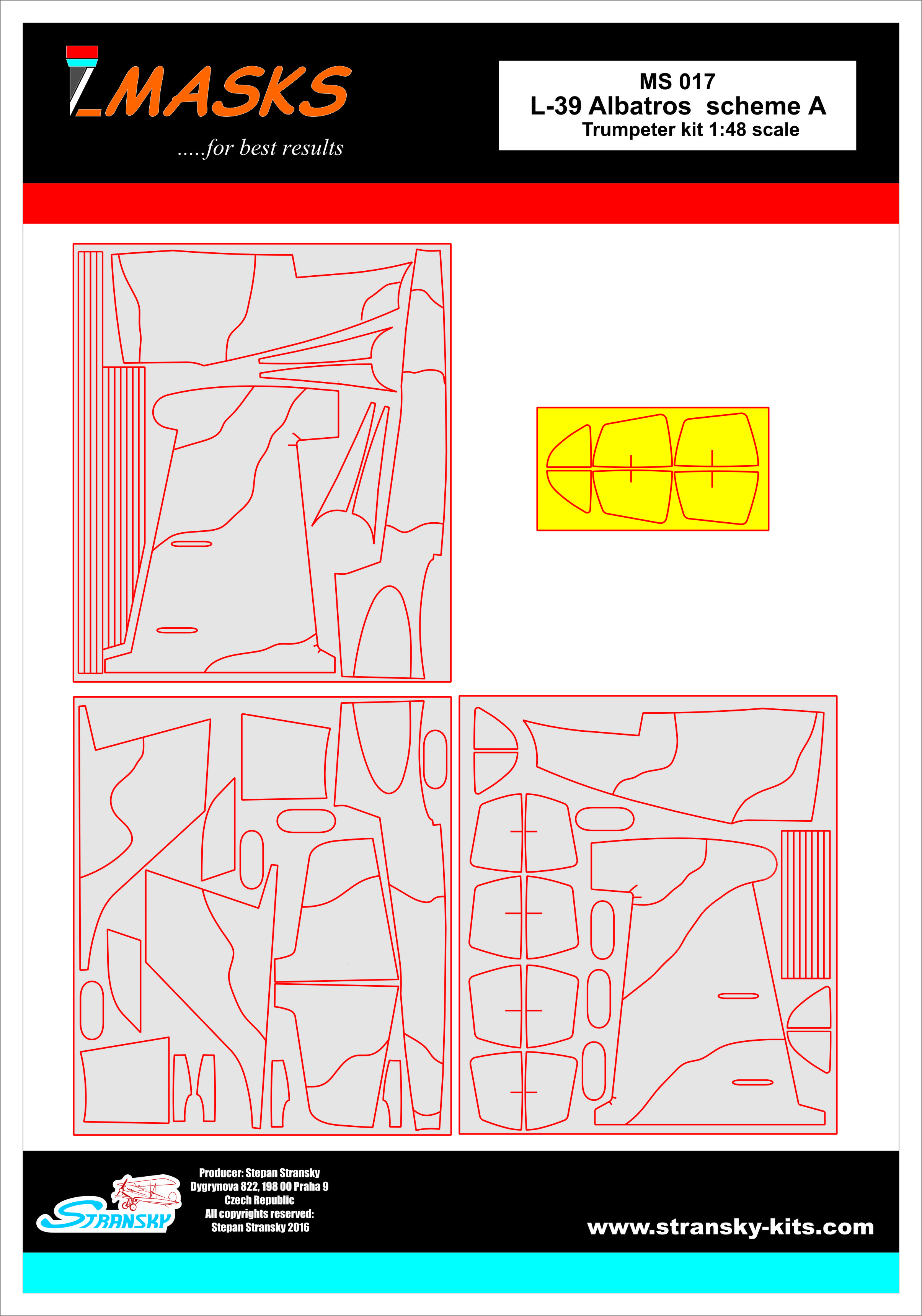 MASKS
.....for best results

MS 017
L-39 Albatros scheme A
Trumpeter kit 1:48 scale

STRANSKY
Producer: Stepan Stransky
Dygrynova 822, 198 00 Praha 9
Czech Republic
All copyrights reserved:
Stepan Stransky 2016

www.stransky-kits.com