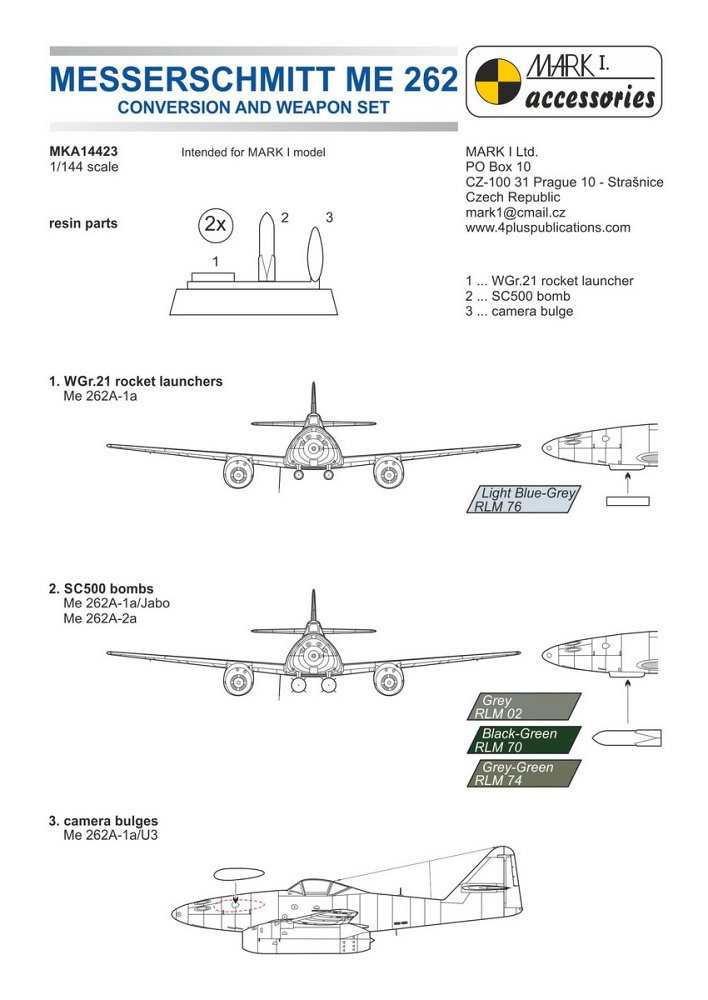 MESSERSCHMITT ME 262
CONVERSION AND WEAPON SET

MARK I.
accessories

MKA14423
1/144 scale

Intended for MARK I model

MARK I Ltd.
PO Box 10
CZ-100 31 Prague 10 - Strašnice
Czech Republic
mark1@cmail.cz
www.4pluspublications.com

resin parts

2x
1
2
3

1 ... WGr.21 rocket launcher
2 ... SC500 bomb
3 ... camera bulge

1. WGr.21 rocket launchers
Me 262A-1a

Light Blue-Grey
RLM 76

2. SC500 bombs
Me 262A-1a/Jabo
Me 262A-2a

Grey
RLM 02

Black-Green
RLM 70

Grey-Green
RLM 74

3. camera bulges
Me 262A-1a/U3