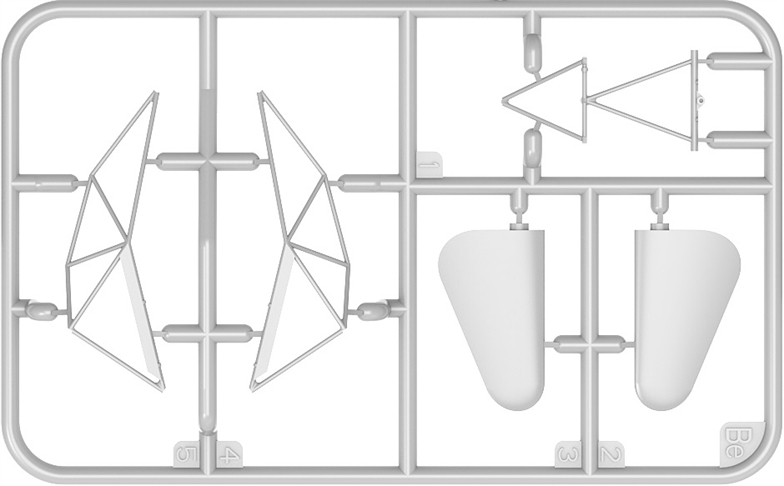 1
5
4
3
2
Be