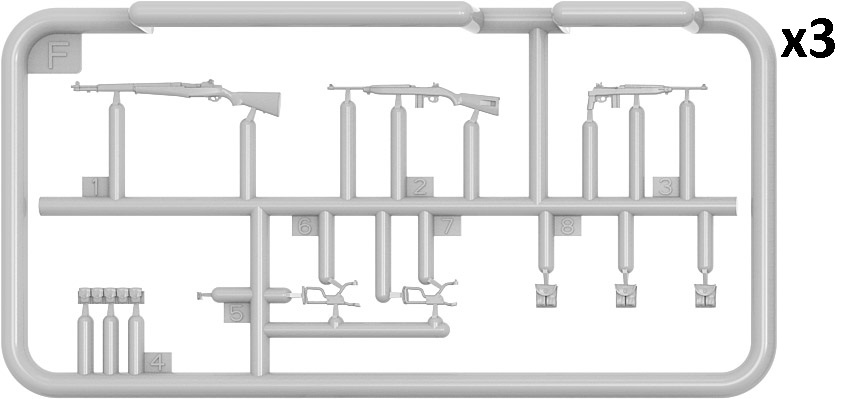 F
x3
1
2
3
6
7
8
5
4