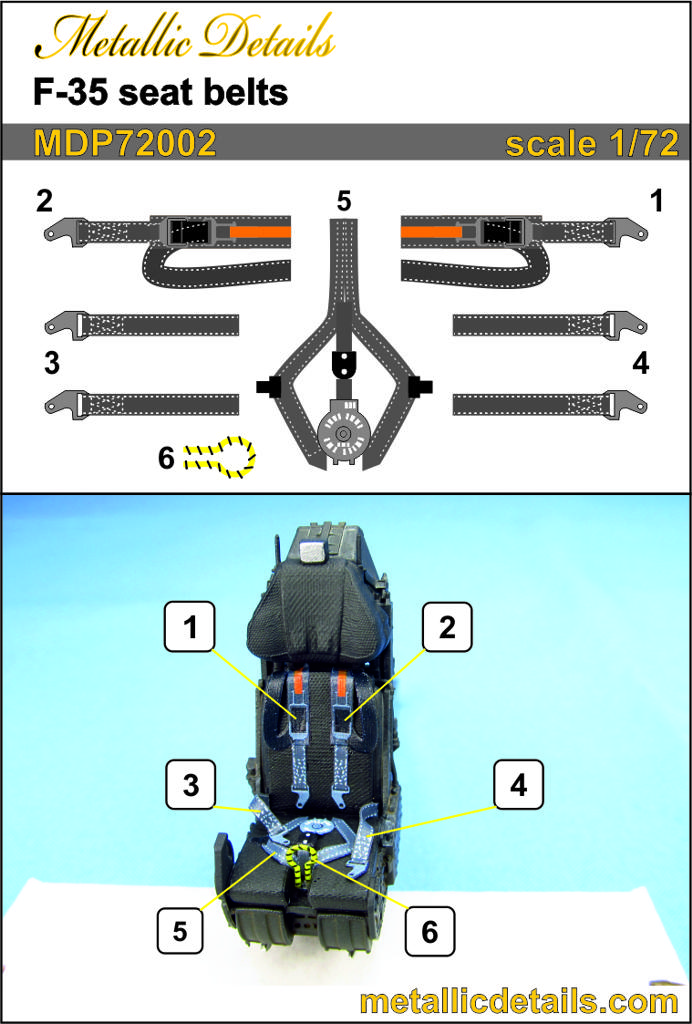 Metallic Details
F-35 seat belts
MDP72002
scale 1/72

2
5
1
3
4
6

1
2
3
4
5
6

metallicdetails.com