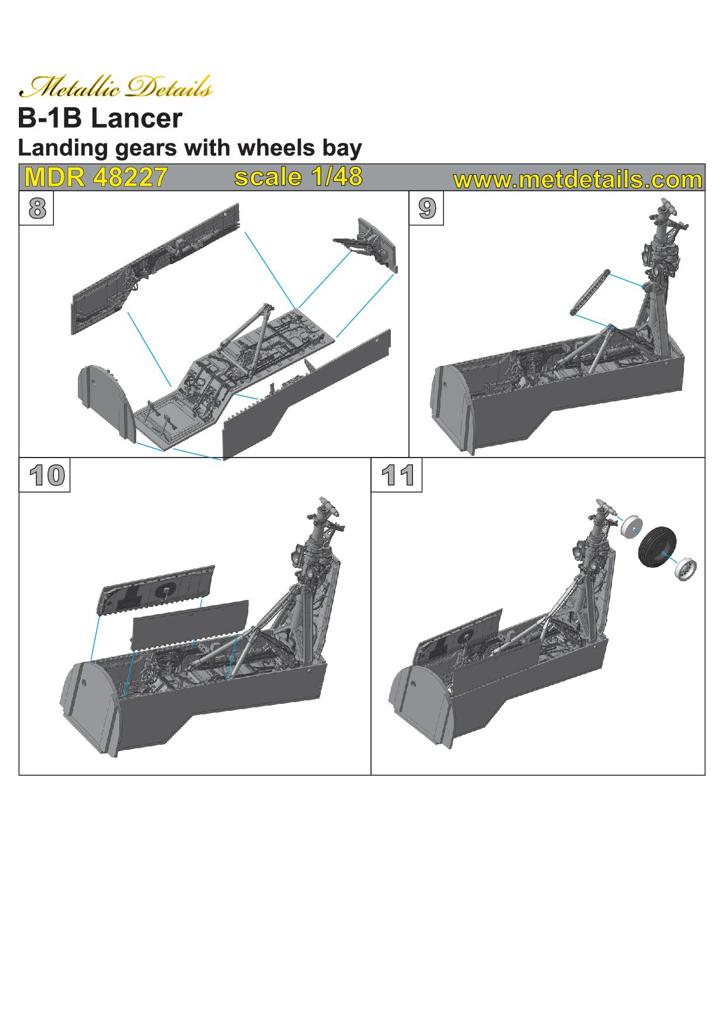 Metallic Details
B-1B Lancer
Landing gears with wheels bay
MDR 48227 scale 1/48 www.metdetails.com

8

9

10

11