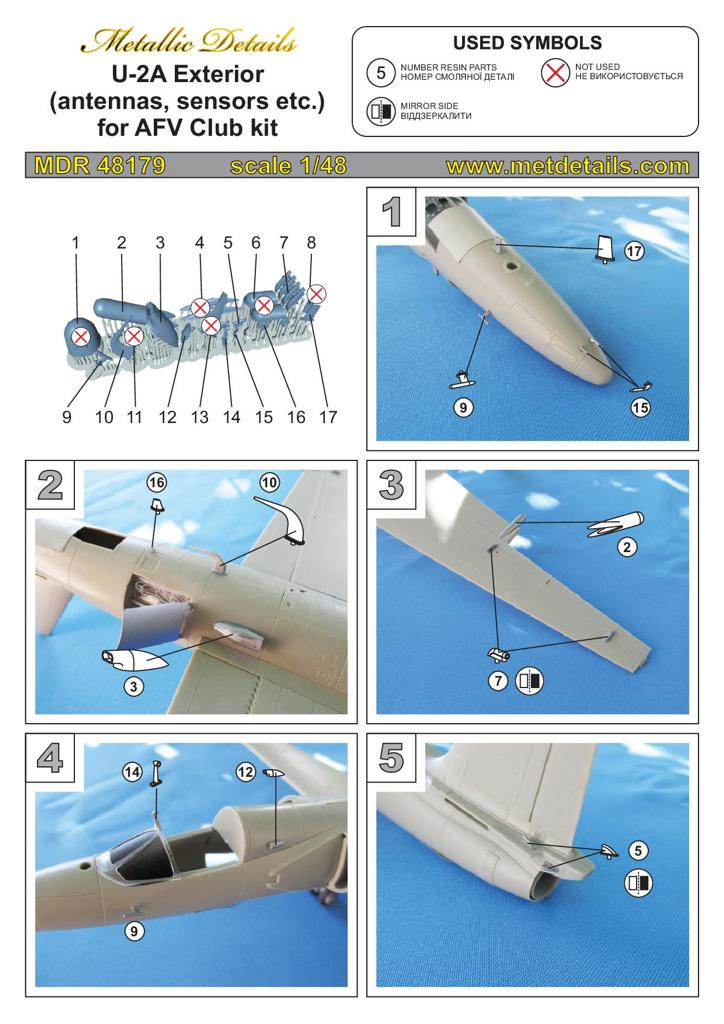 Metallic Details
U-2A Exterior
(antennas, sensors etc.)
for AFV Club kit

USED SYMBOLS
5 NUMBER RESIN PARTS
НОМЕР СМОЛЯНОЇ ДЕТАЛІ
NOT USED
НЕ ВИКОРИСТОВУЄТЬСЯ
MIRROR SIDE
ВІДДЗЕРКАЛИТИ

MDR 48179 scale 1/48 www.metdetails.com

1 2 3 4 5 6 7 8
9 10 11 12 13 14 15 16 17

1
17
9
15

2
16
10
3

3
2
7

4
14
12
9

5
5