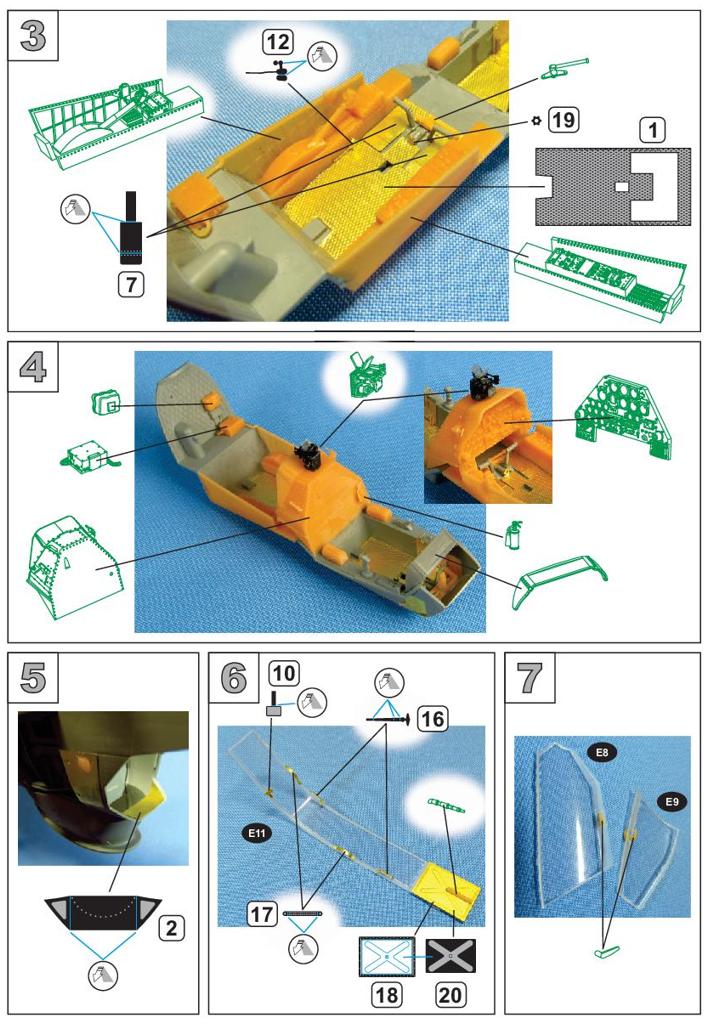 3

12

19

1

7

4

5

2

6

10

16

E11

17

18

20

7

E8

E9