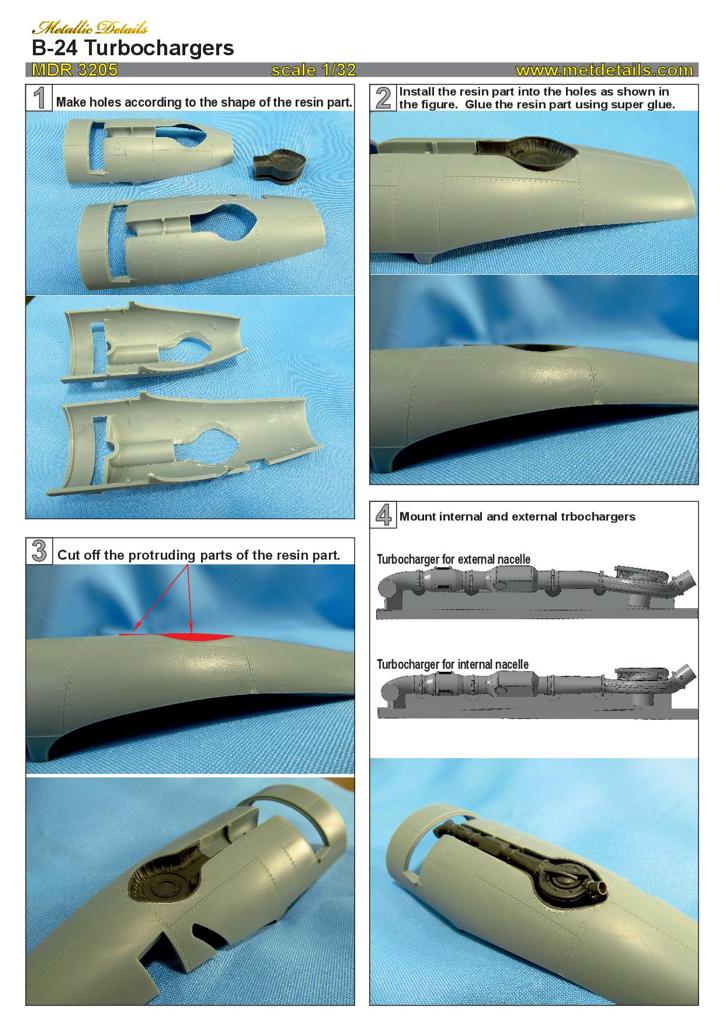 Metallic Details
B-24 Turbochargers
MDR 3205 scale 1/32 www.metdetails.com

1 Make holes according to the shape of the resin part.

2 Install the resin part into the holes as shown in the figure. Glue the resin part using super glue.

3 Cut off the protruding parts of the resin part.

4 Mount internal and external trbochargers

Turbocharger for external nacelle

Turbocharger for internal nacelle