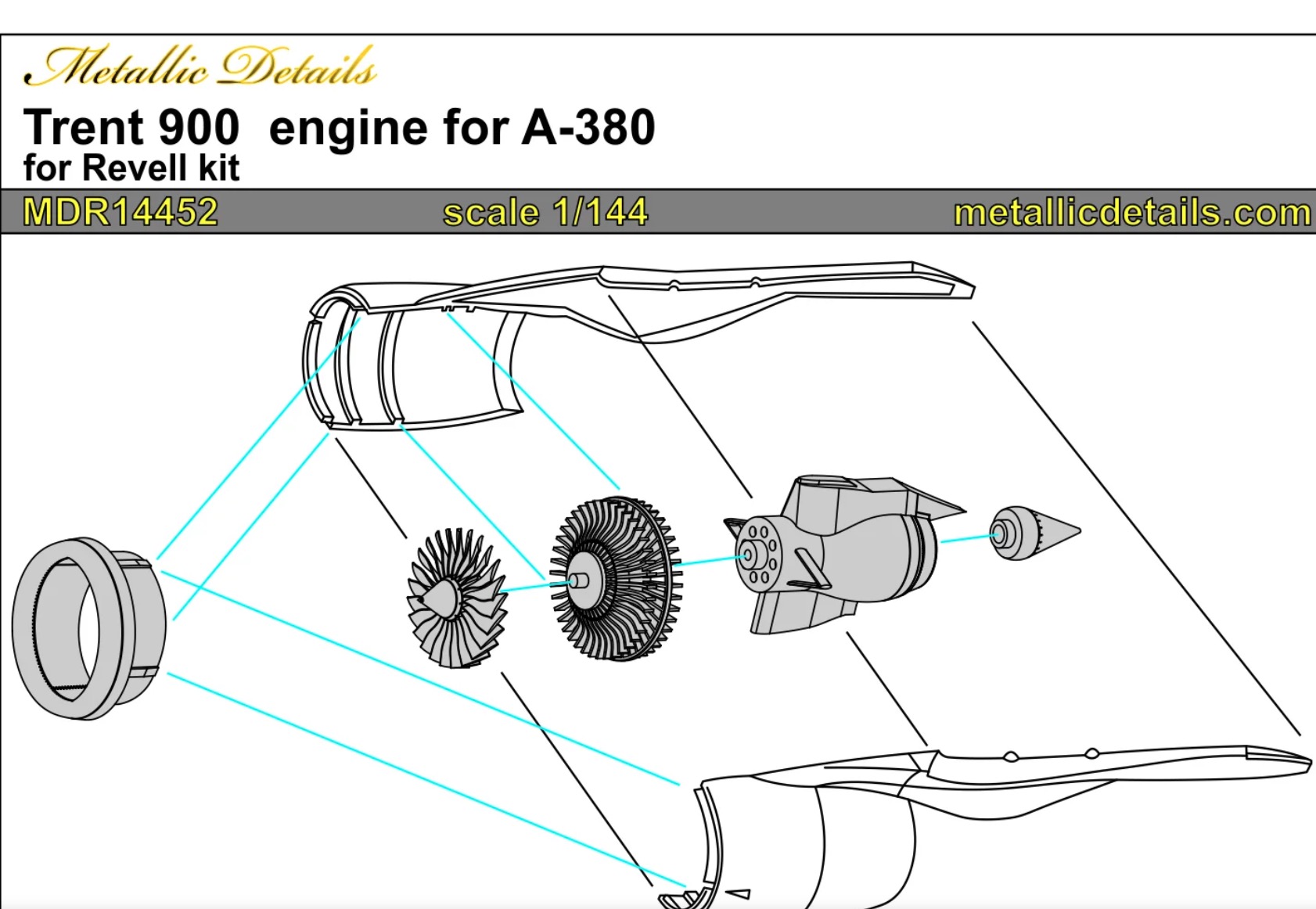 Metallic Details

Trent 900 engine for A-380
for Revell kit

MDR14452 scale 1/144 metallicdetails.com