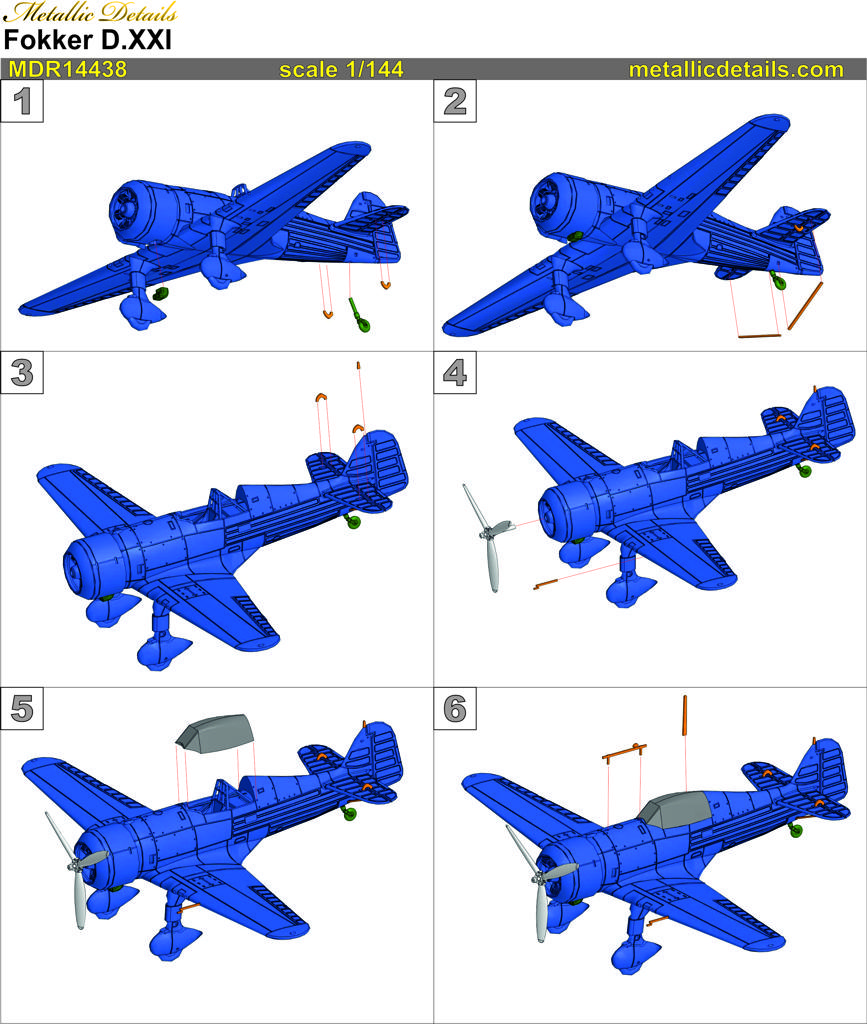 Metallic Details
Fokker D.XXI
MDR14438 scale 1/144 metallicdetails.com

1

2

3

4

5

6