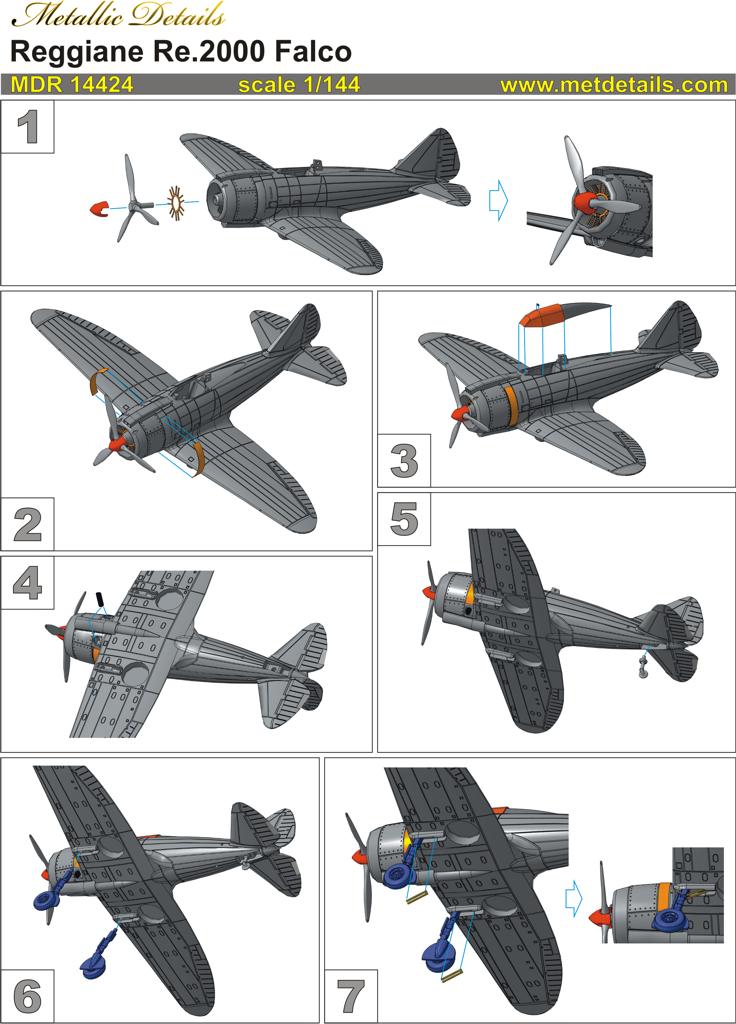 Metallic Details
Reggiane Re.2000 Falco
MDR 14424 scale 1/144 www.metdetails.com

1

2

3

4

5

6

7